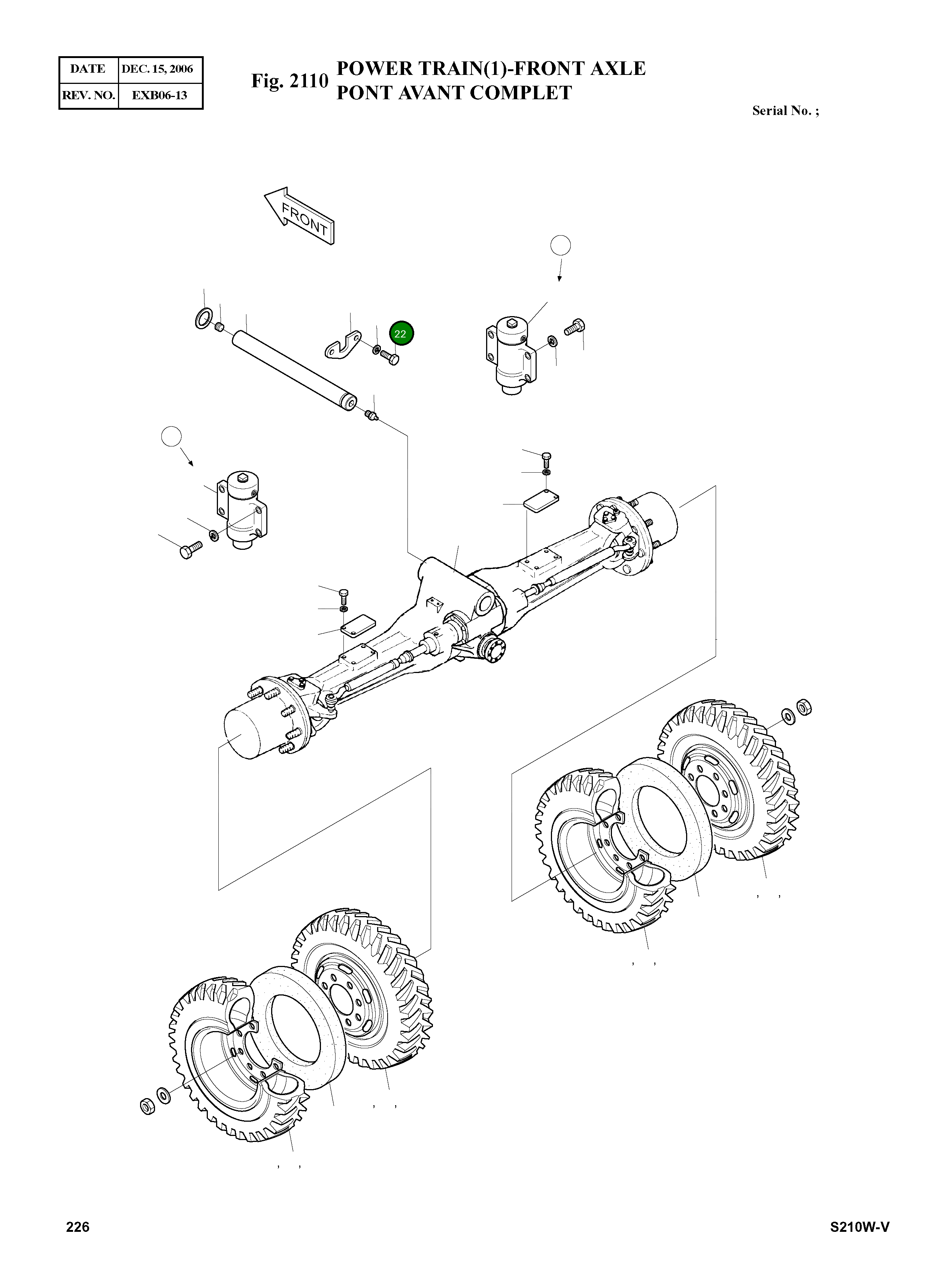 | DATE | DEC. 15, 2006 |
|---|---|
| REV. NO. | EXB06-13 |

Fig. 2110 POWER TRAIN(1)-FRONT AXLE
PONT AVANT COMPLET

Serial No. ;

FRONT

22

, ,

, ,

, ,

, ,

226

S210W-V