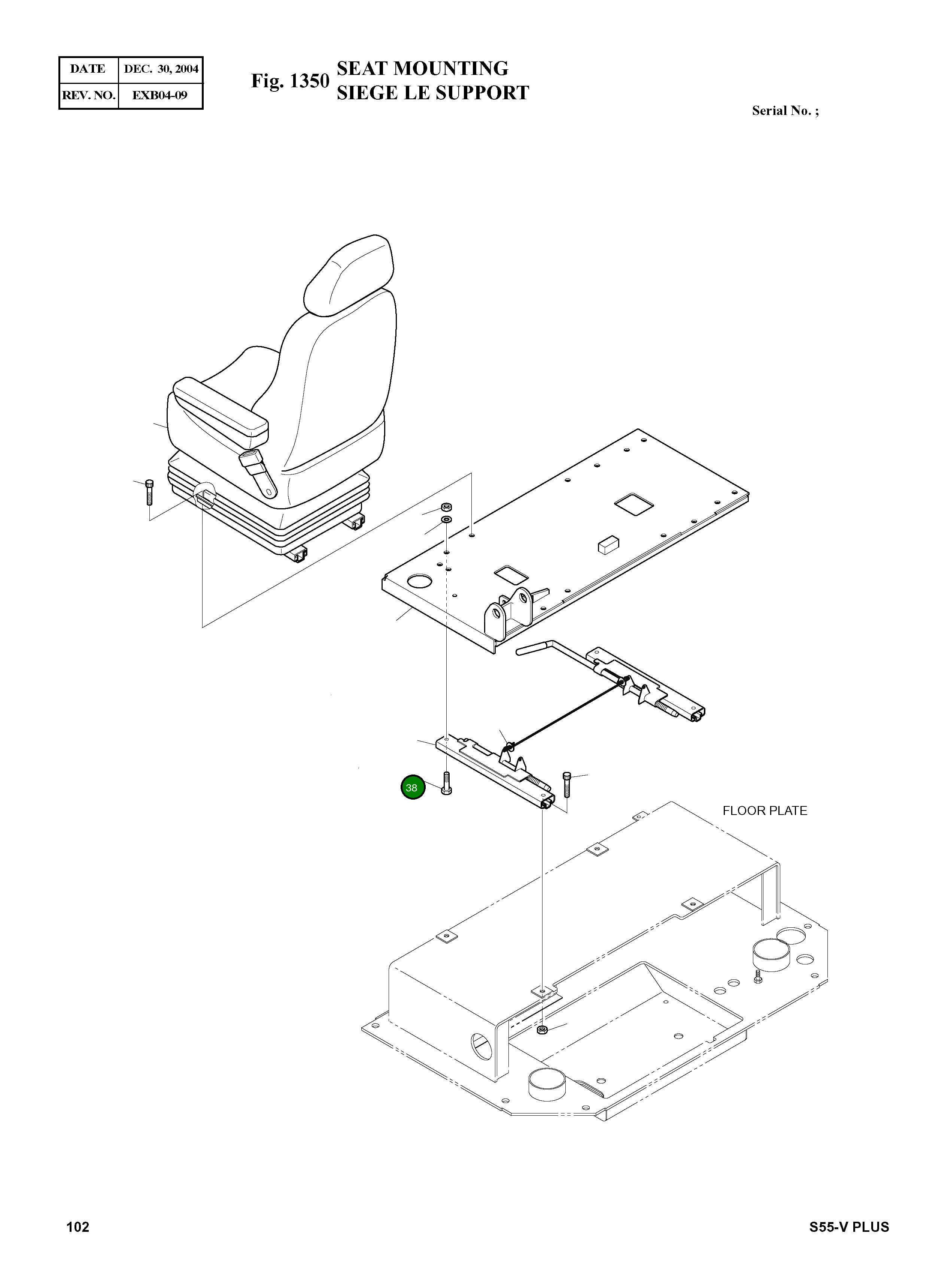 | DATE | DEC. 30, 2004 |
|---|---|
| REV. NO. | EXB04-09 |

Fig. 1350 SEAT MOUNTING
SIEGE LE SUPPORT

Serial No. ;

38

FLOOR PLATE

102

S55-V PLUS