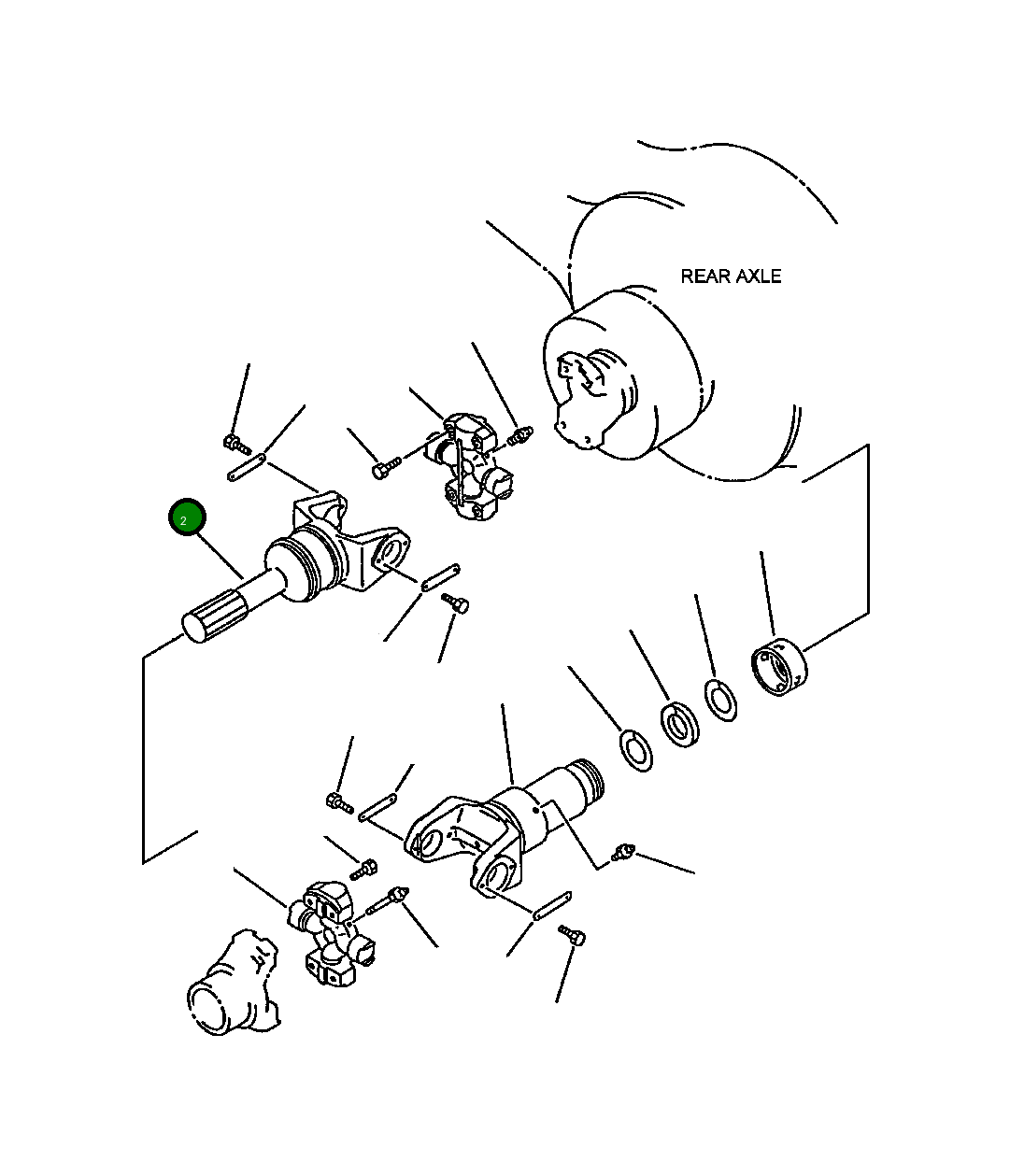 REAR AXLE

2