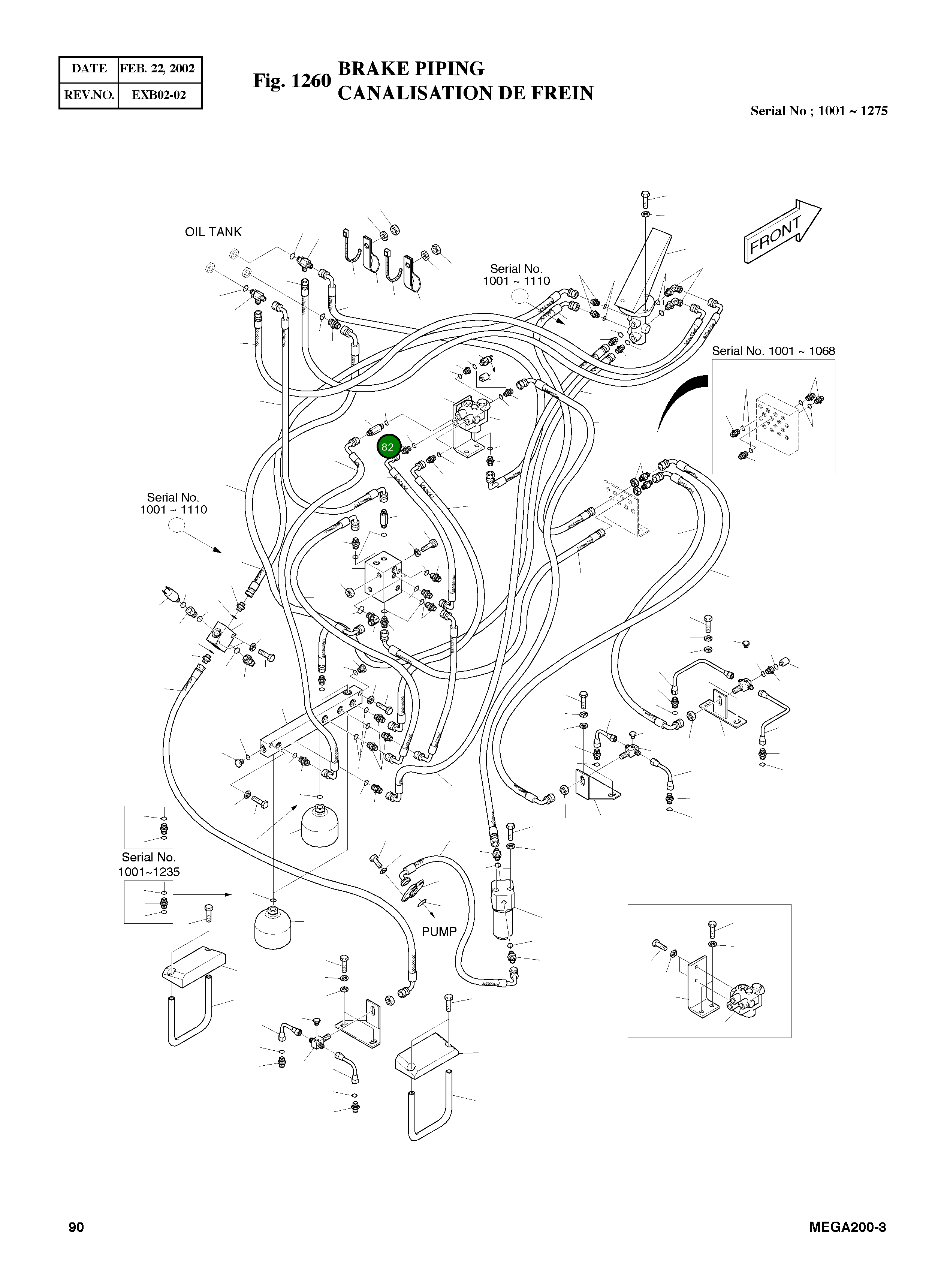 | DATE | FEB. 22, 2002 |
|---|---|
| REV.NO. | EXB02-02 |

Fig. 1260 BRAKE PIPING
CANALISATION DE FREIN

Serial No ; 1001 ~ 1275

OIL TANK

Serial No.
1001 ~ 1110

FRONT

Serial No. 1001 ~ 1068

82

Serial No.
1001 ~ 1110

Serial No.
1001~1235

PUMP

90

MEGA200-3