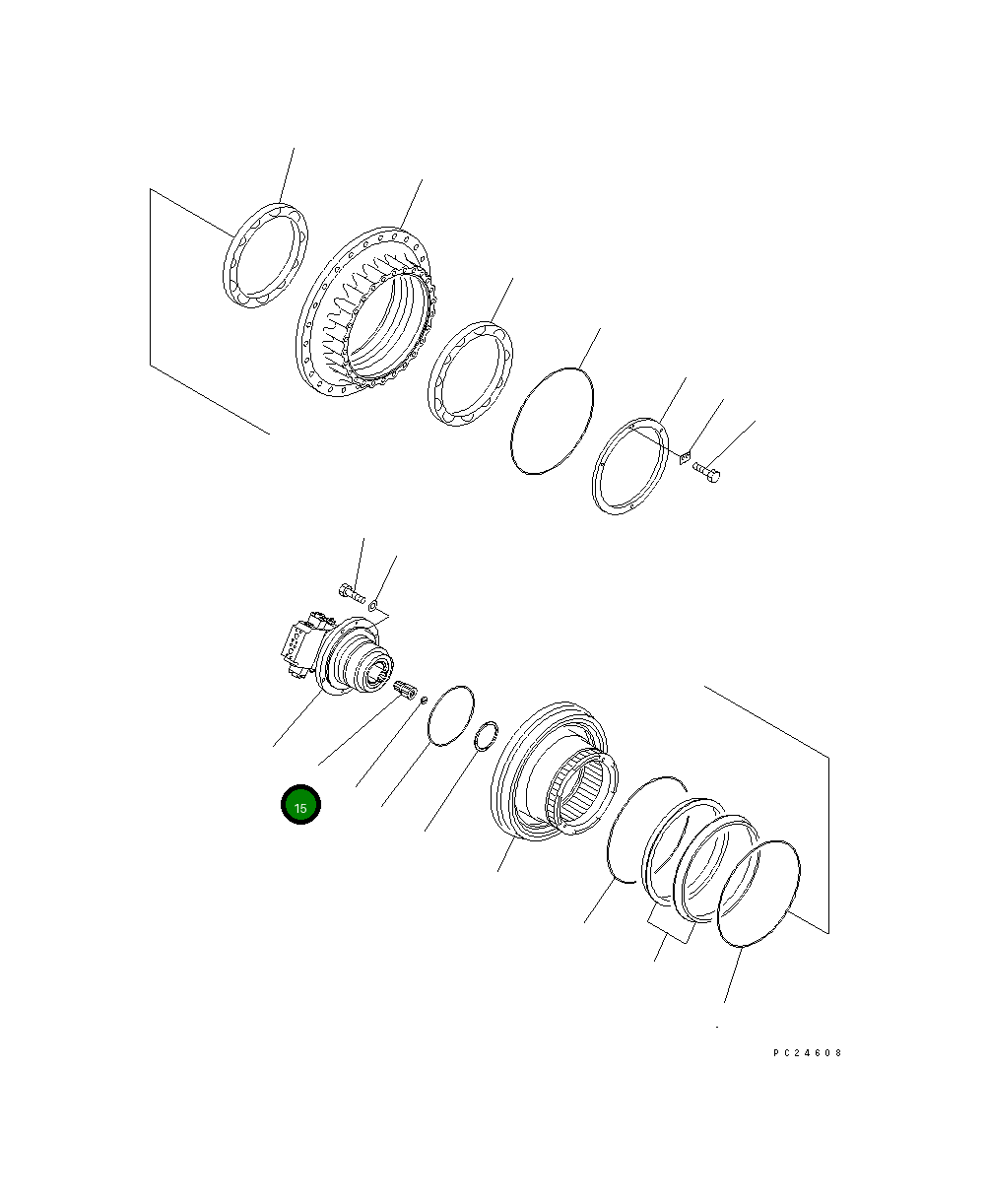 15

PC24608