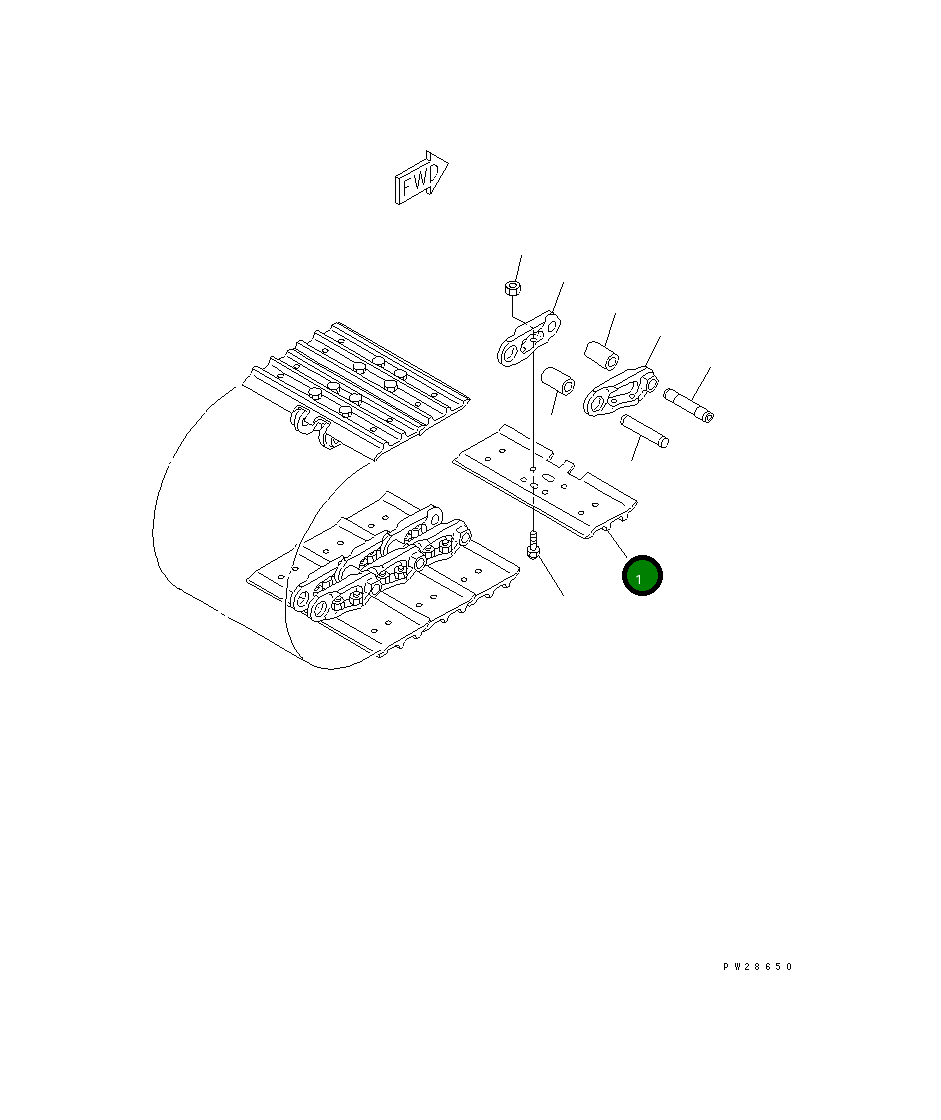 FWD

1

PW28650