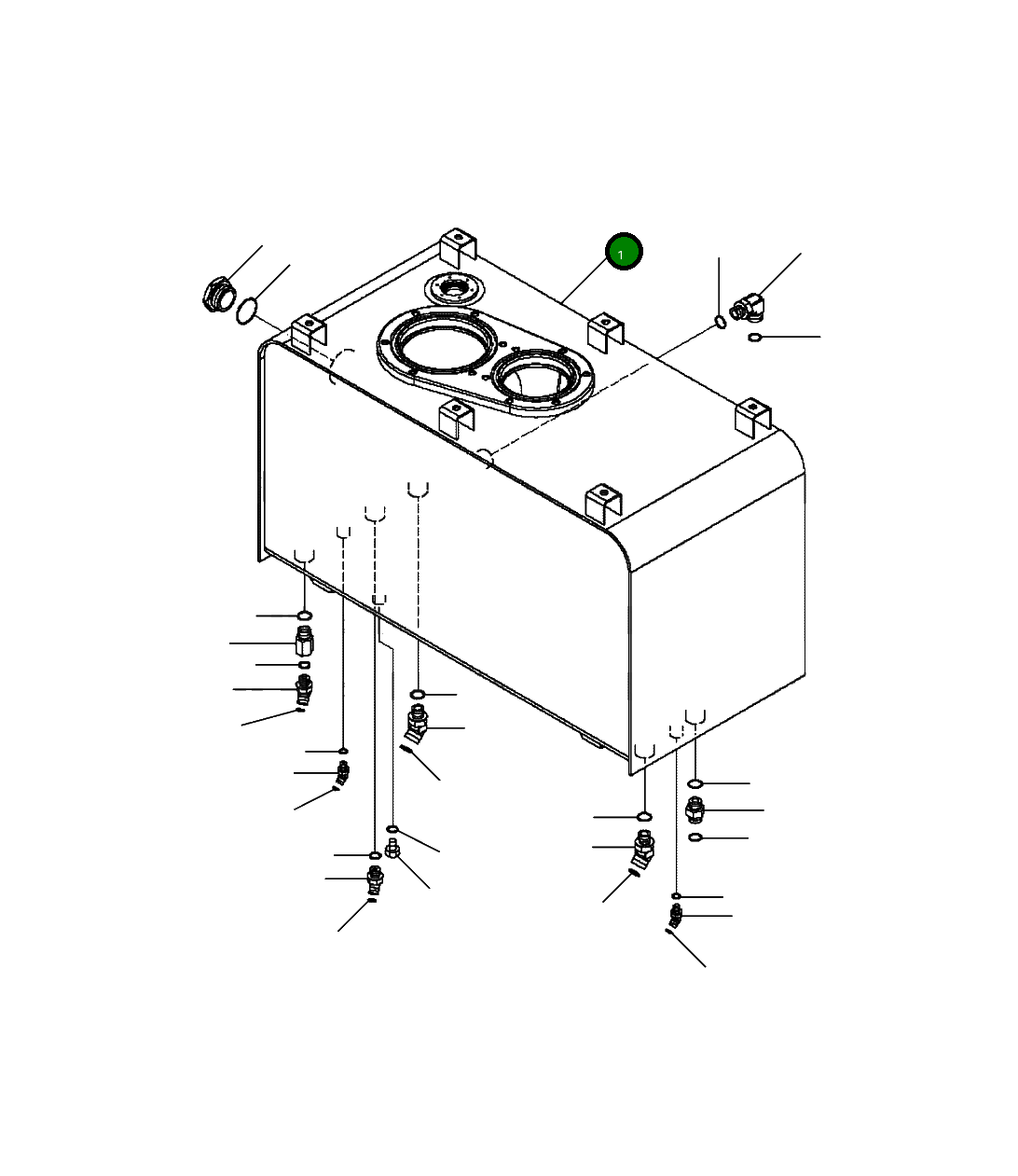 1