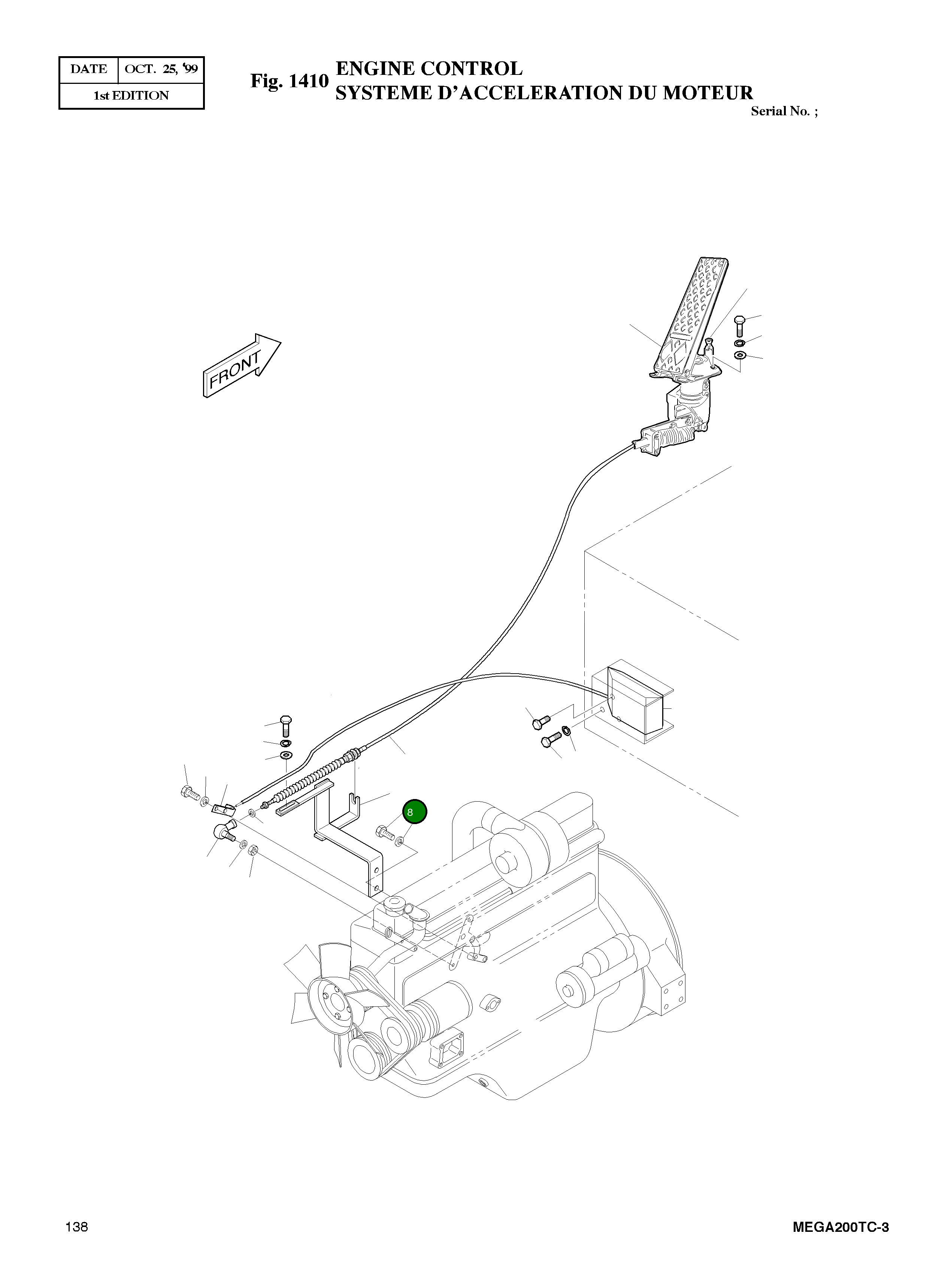 | DATE | OCT. 25, '99 |
|---|---|
| 1st EDITION | |

Fig. 1410 ENGINE CONTROL
SYSTEME D'ACCELERATION DU MOTEUR

Serial No. ;

FRONT

8

138

MEGA200TC-3