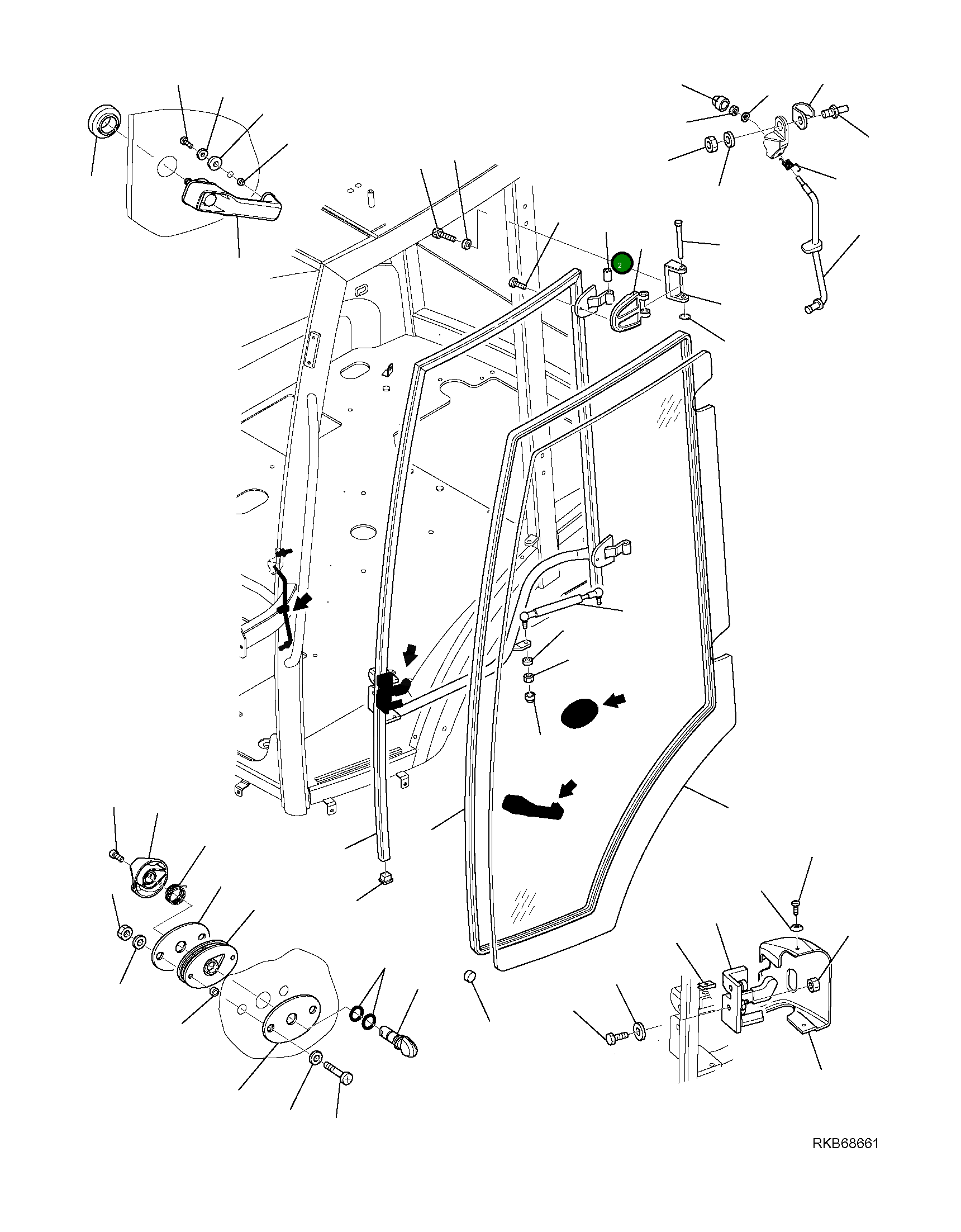 2

RKB68661