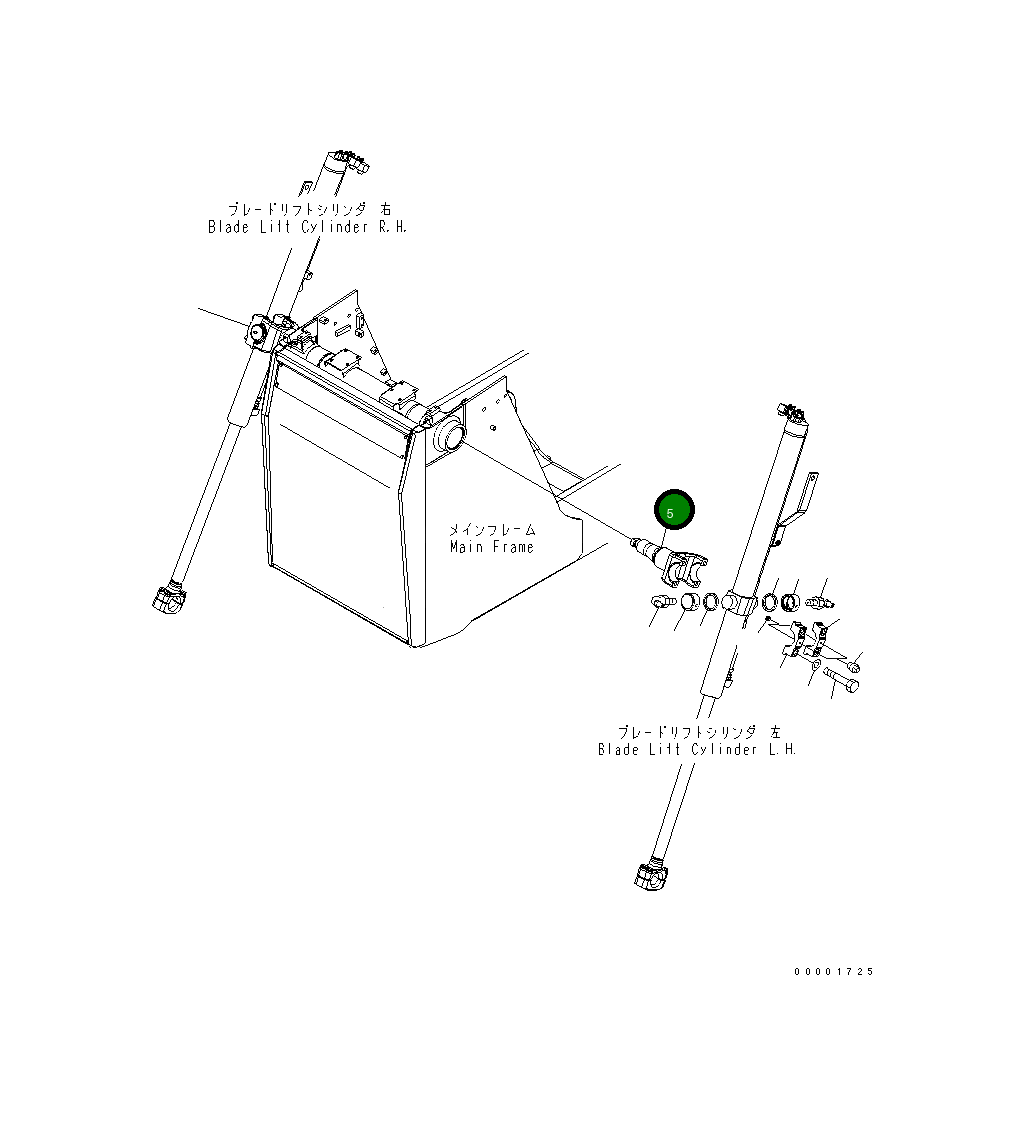 ブレードリフトシリンダ 右
Blade Lift Cylinder R.H.

メインフレーム
Main Frame

5

ブレードリフトシリンダ 左
Blade Lift Cylinder L.H.

00001725