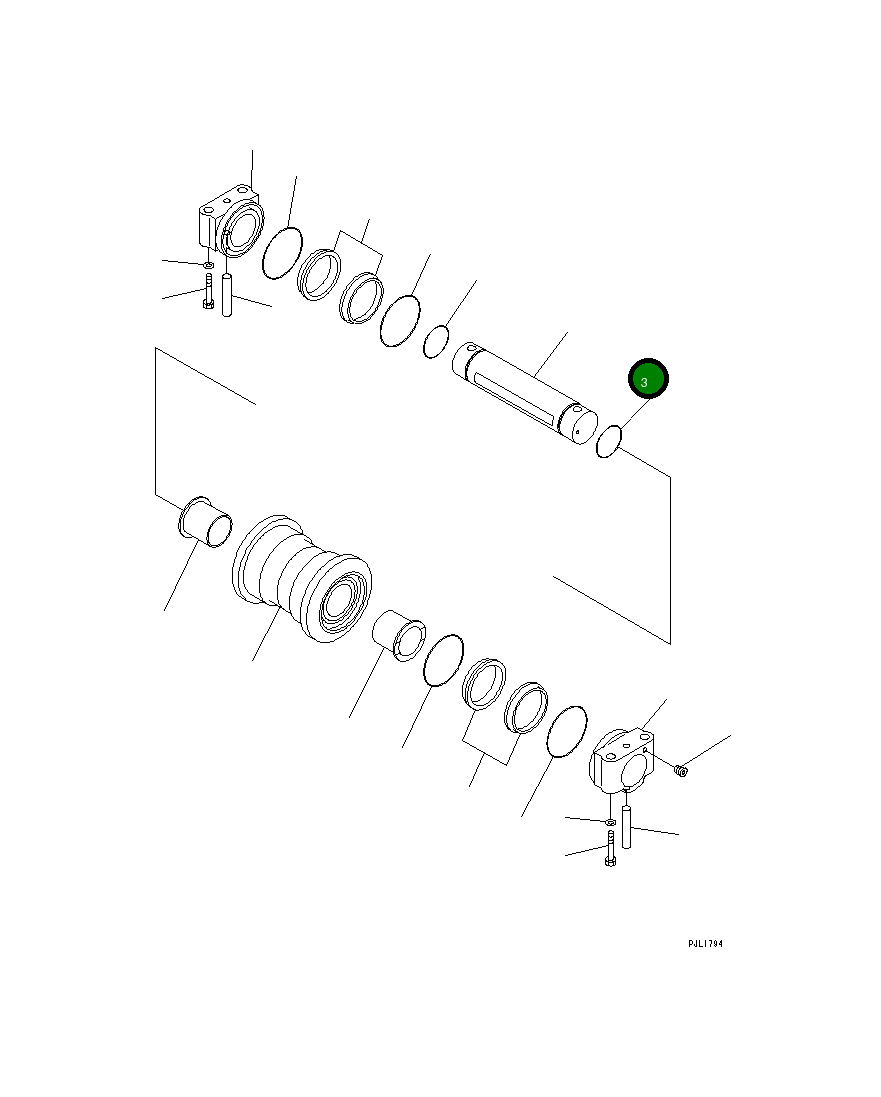 3

PJL1794