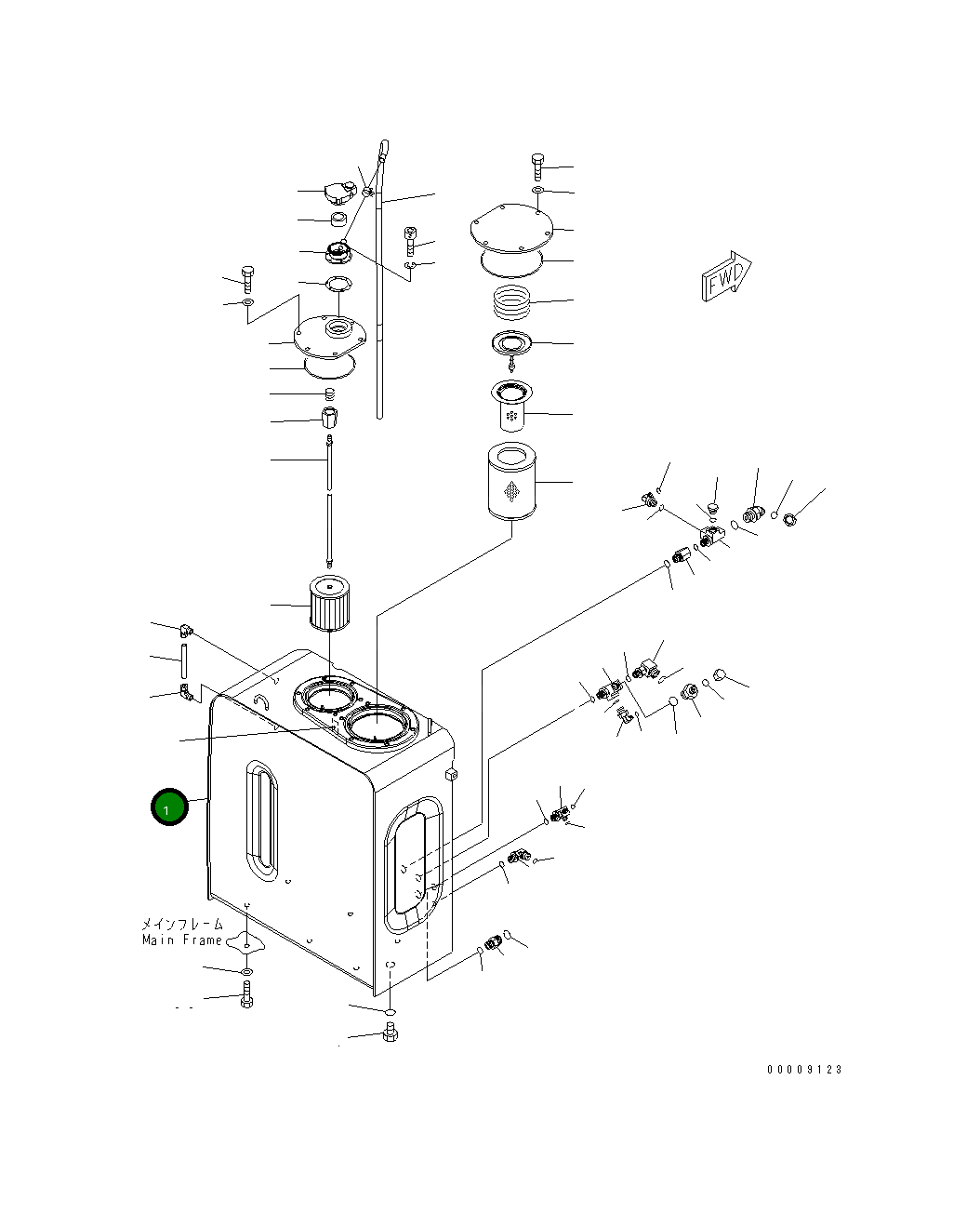 FWD

1

メインフレーム
Main Frame

00009123