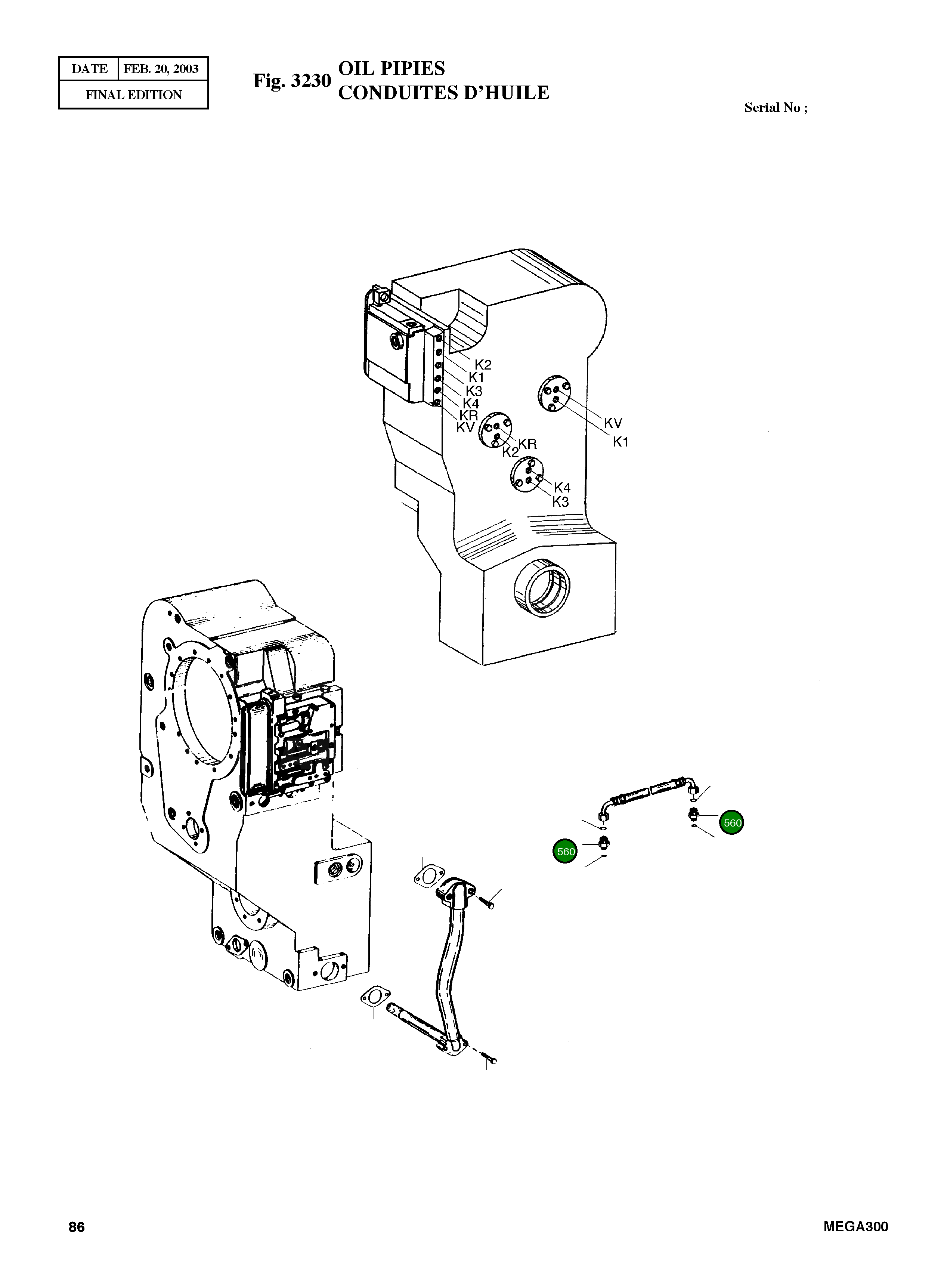 | DATE | FEB. 20, 2003 |
|---|---|
| FINAL EDITION | |

Fig. 3230 OIL PIPIES
CONDUITES D'HUILE

Serial No ;

K2
K1
K3
K4
KR
KV

KV
K1

KR
K2

K4
K3

560
560

86

MEGA300