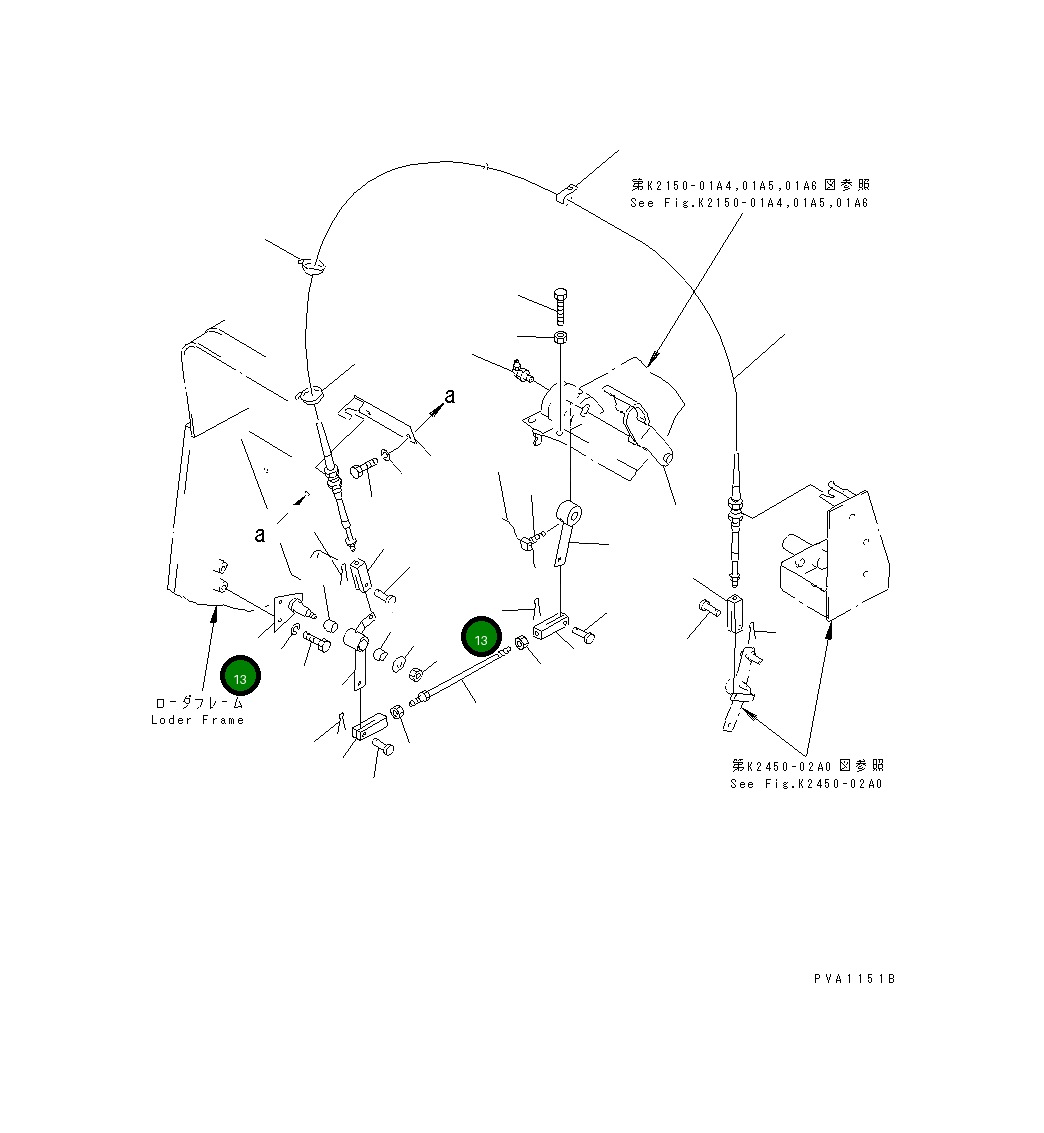 第K2150-01A4,01A5,01A6 図参照
See Fig.K2150-01A4,01A5,01A6

a

a

13

13

ローダフレーム
Loder Frame

第K2450-02A0 図参照
See Fig.K2450-02A0

PVA1151B