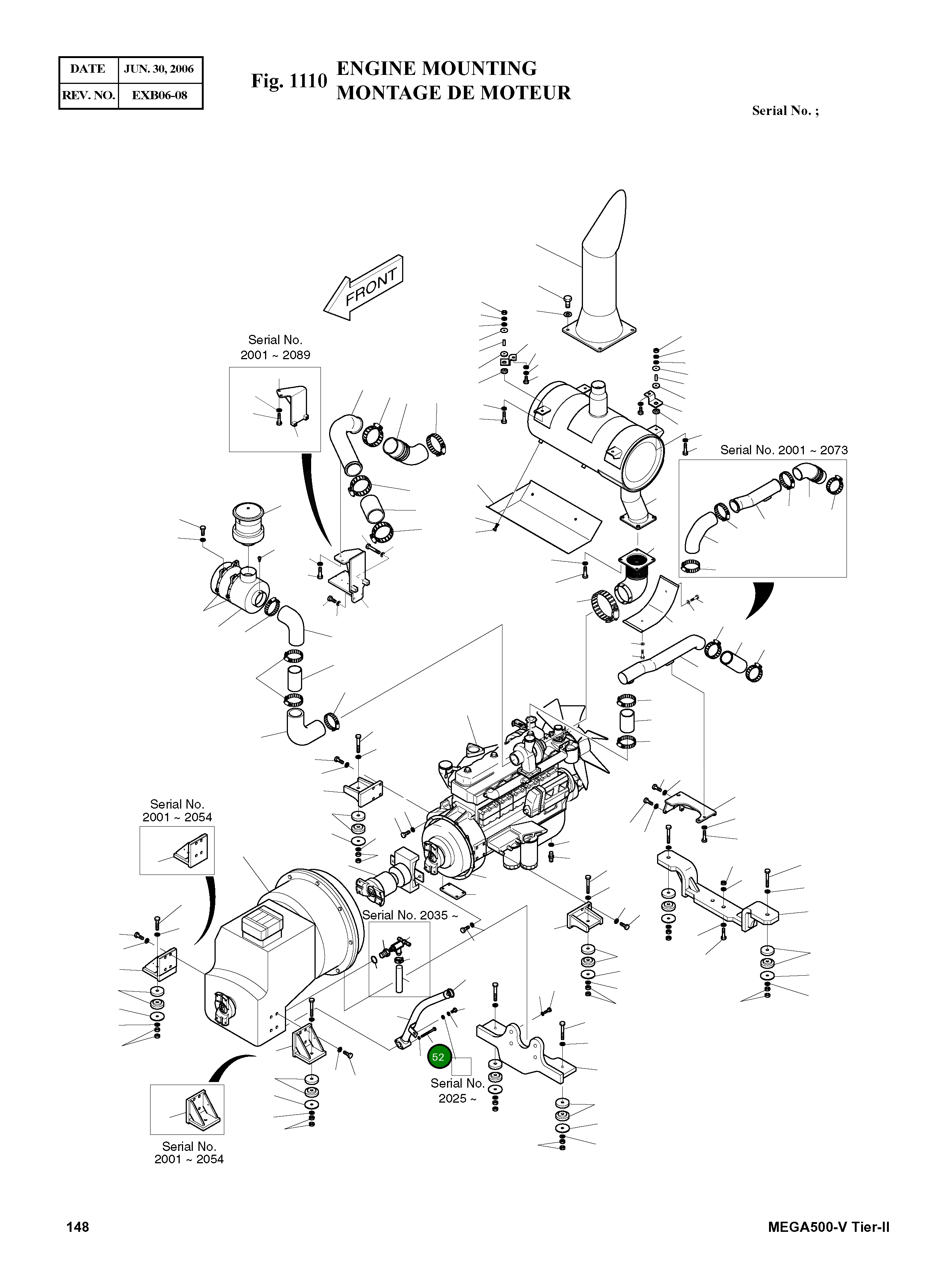 | DATE | JUN. 30, 2006 |
|---|---|
| REV. NO. | EXB06-08 |

Fig. 1110 ENGINE MOUNTING
MONTAGE DE MOTEUR

Serial No. ;

FRONT

Serial No. 2001 ~ 2089

Serial No. 2001 ~ 2073

Serial No. 2001 ~ 2054

Serial No. 2035 ~

52

Serial No. 2025 ~

Serial No. 2001 ~ 2054

148

MEGA500-V Tier-II