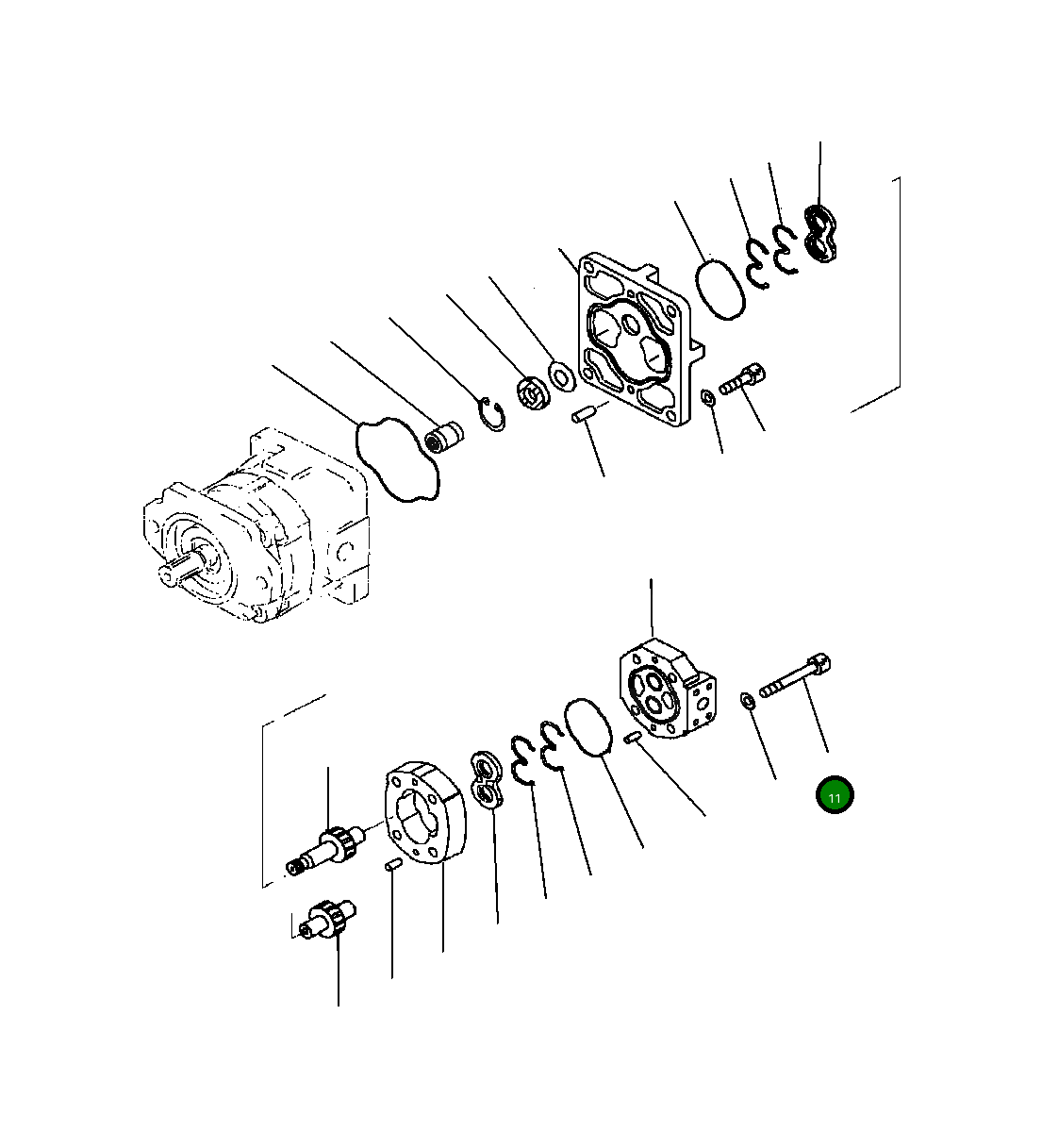 11