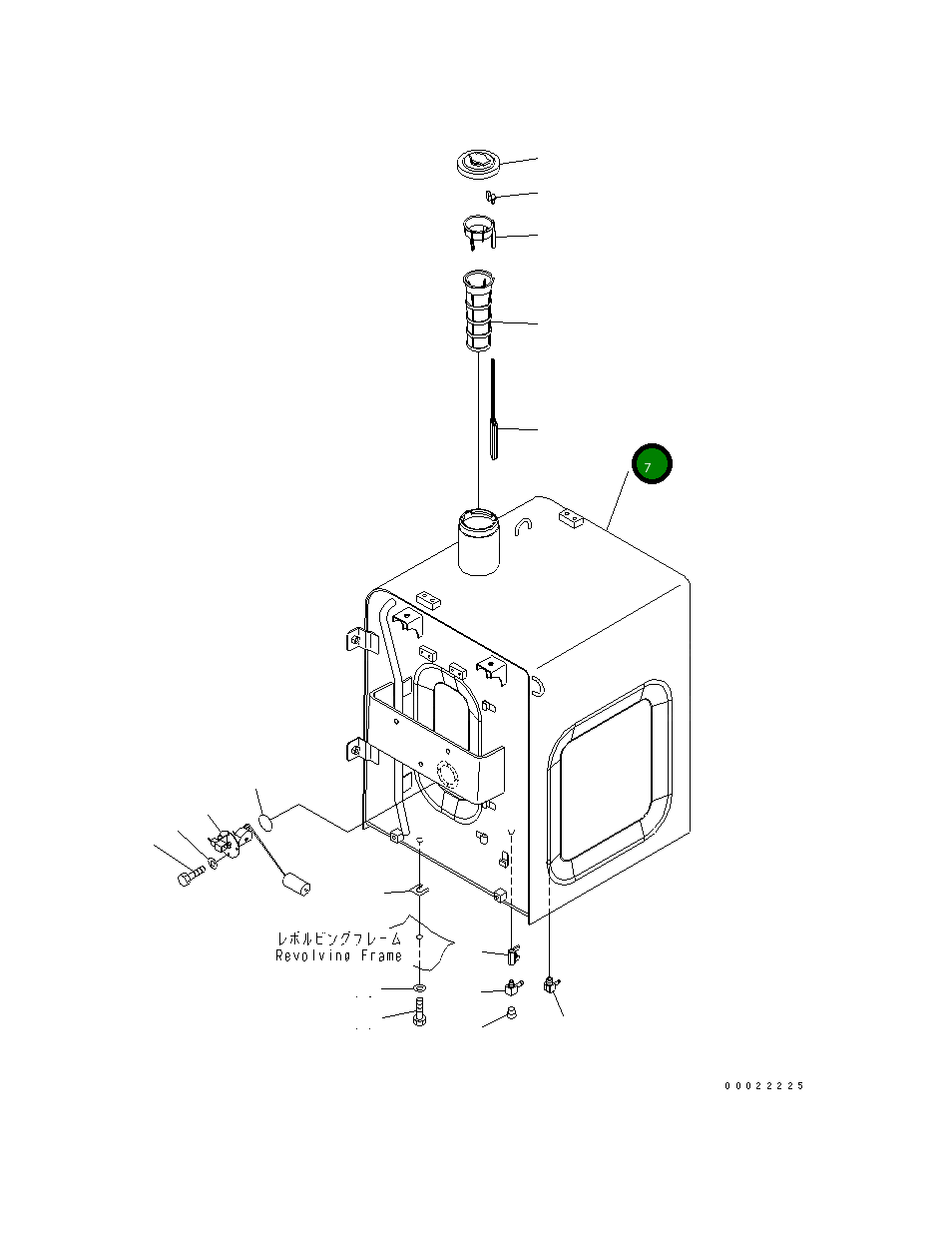 7

レボルビングフレーム
Revolving Frame

00022225