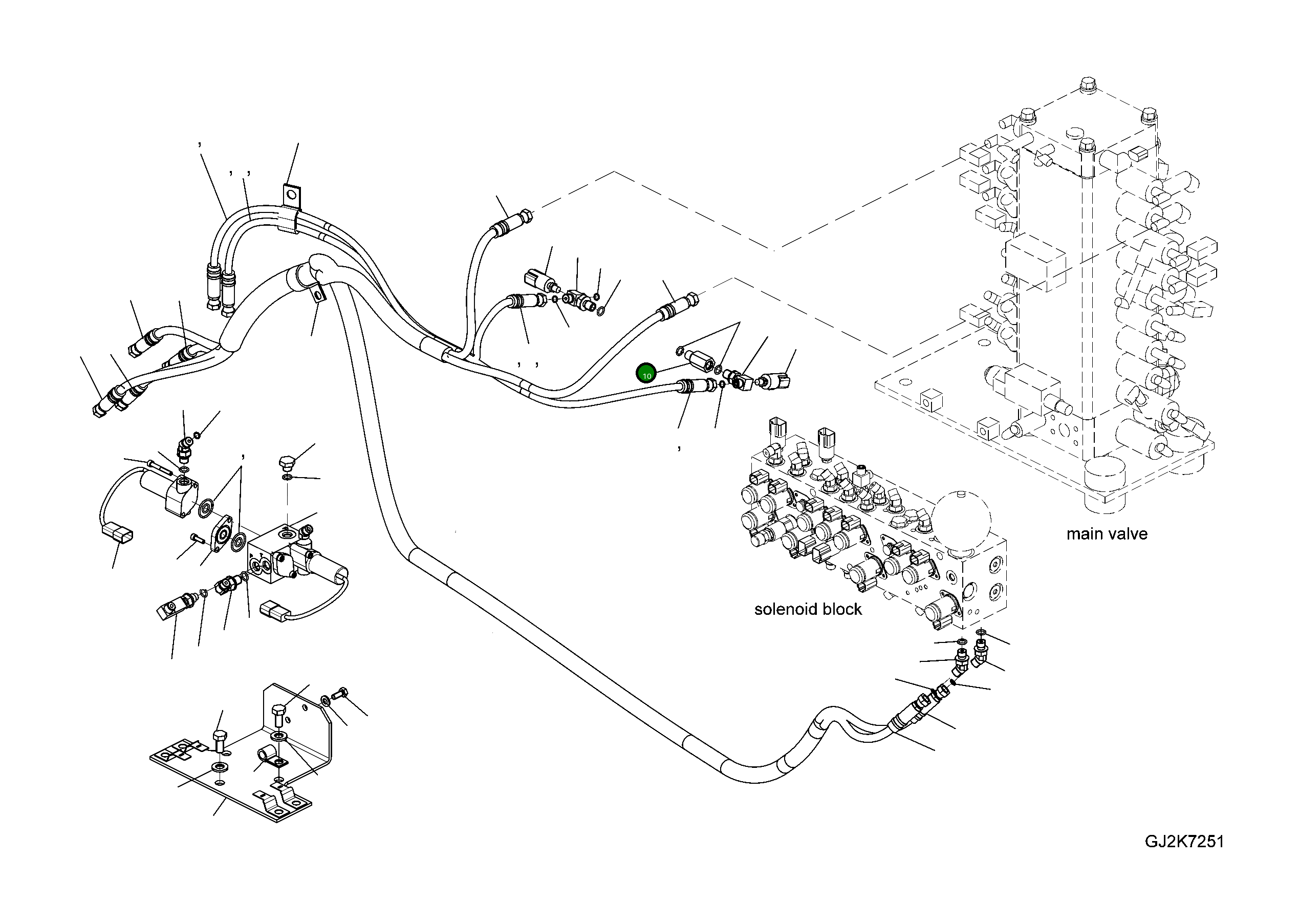 10

main valve

solenoid block

GJ2K7251