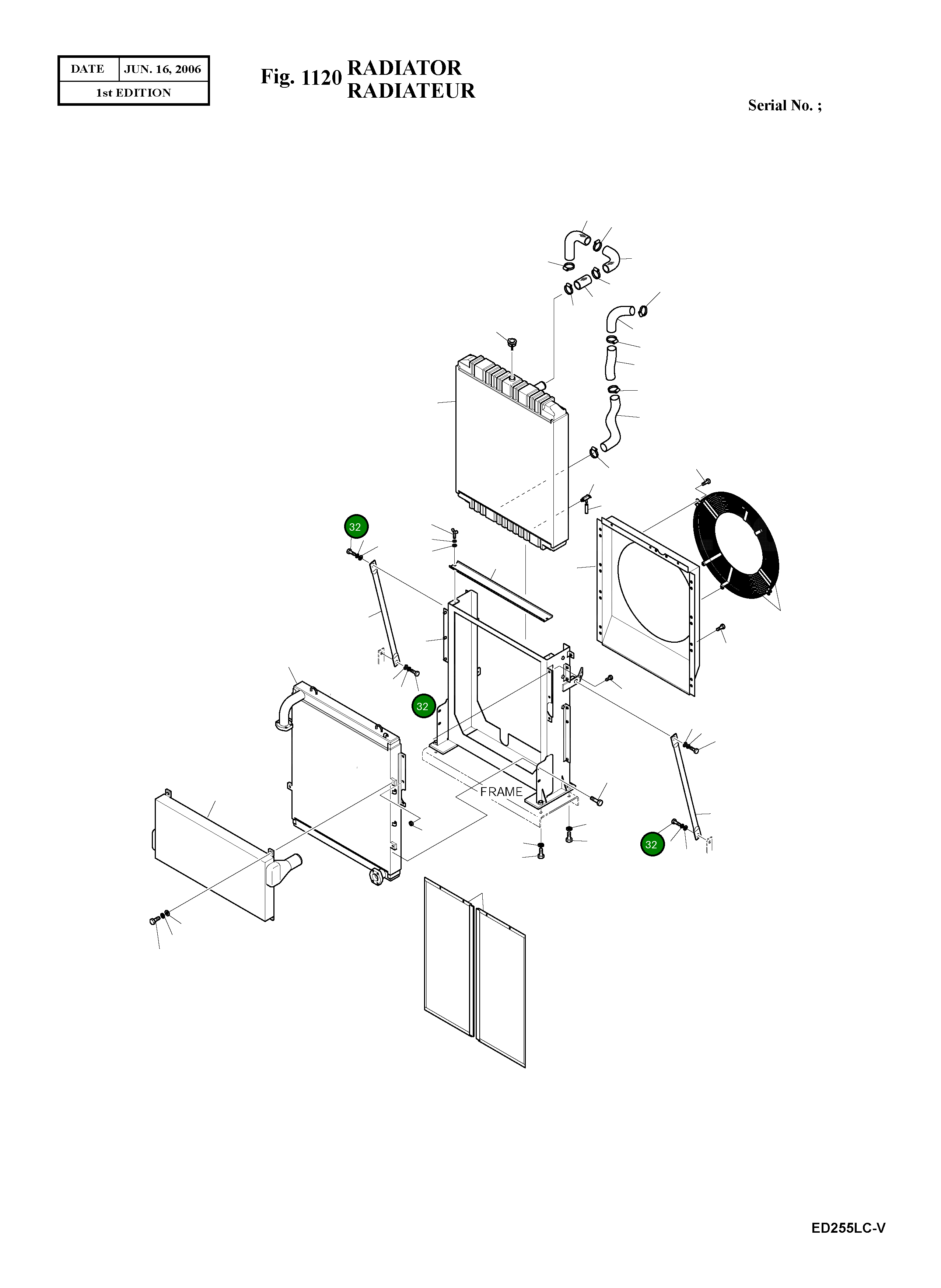 | DATE | JUN. 16, 2006 |
|---|---|
| 1st EDITION | |

Fig. 1120 RADIATOR
RADIATEUR

Serial No. ;

32

32

FRAME

32

ED255LC-V