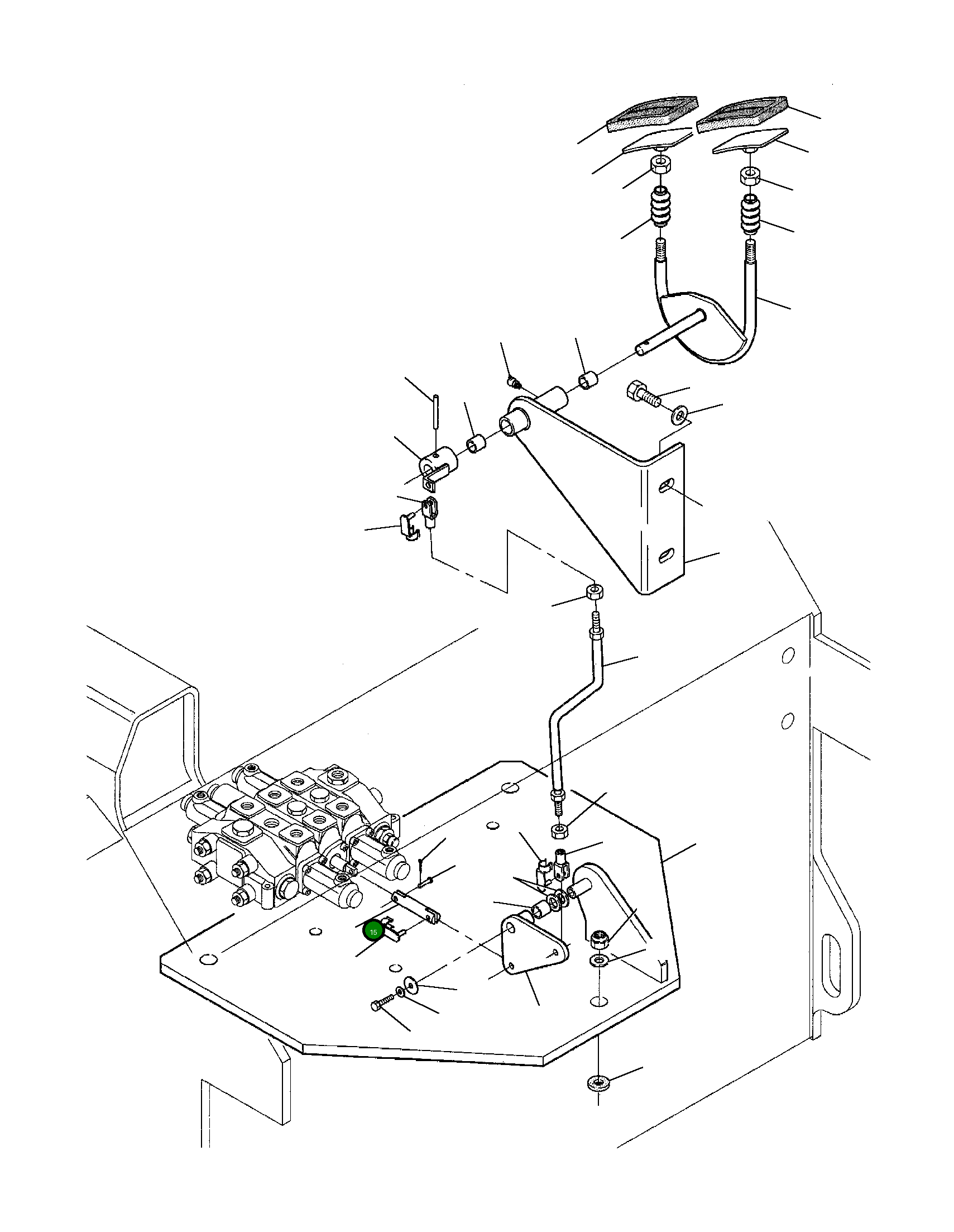 15