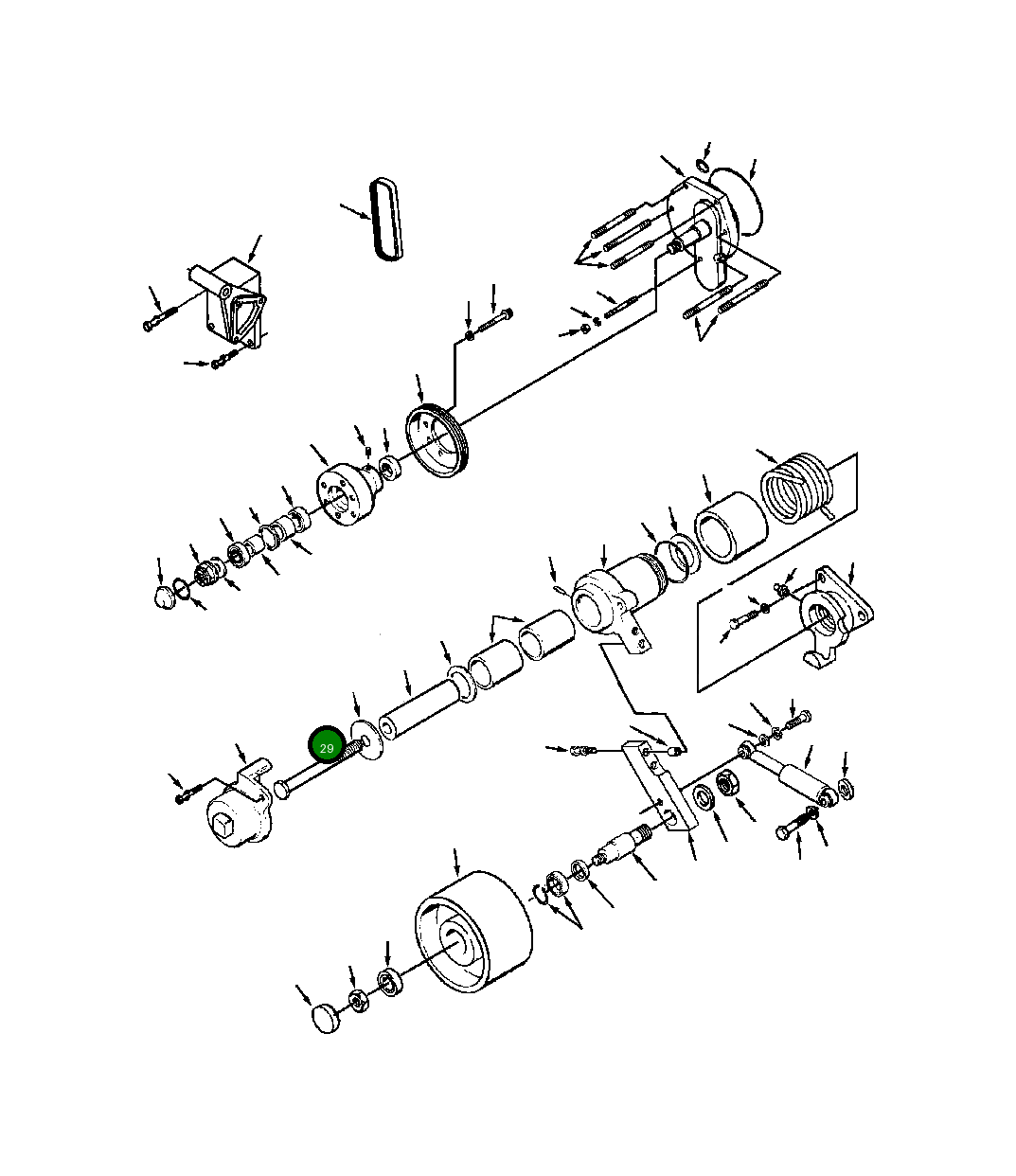 29