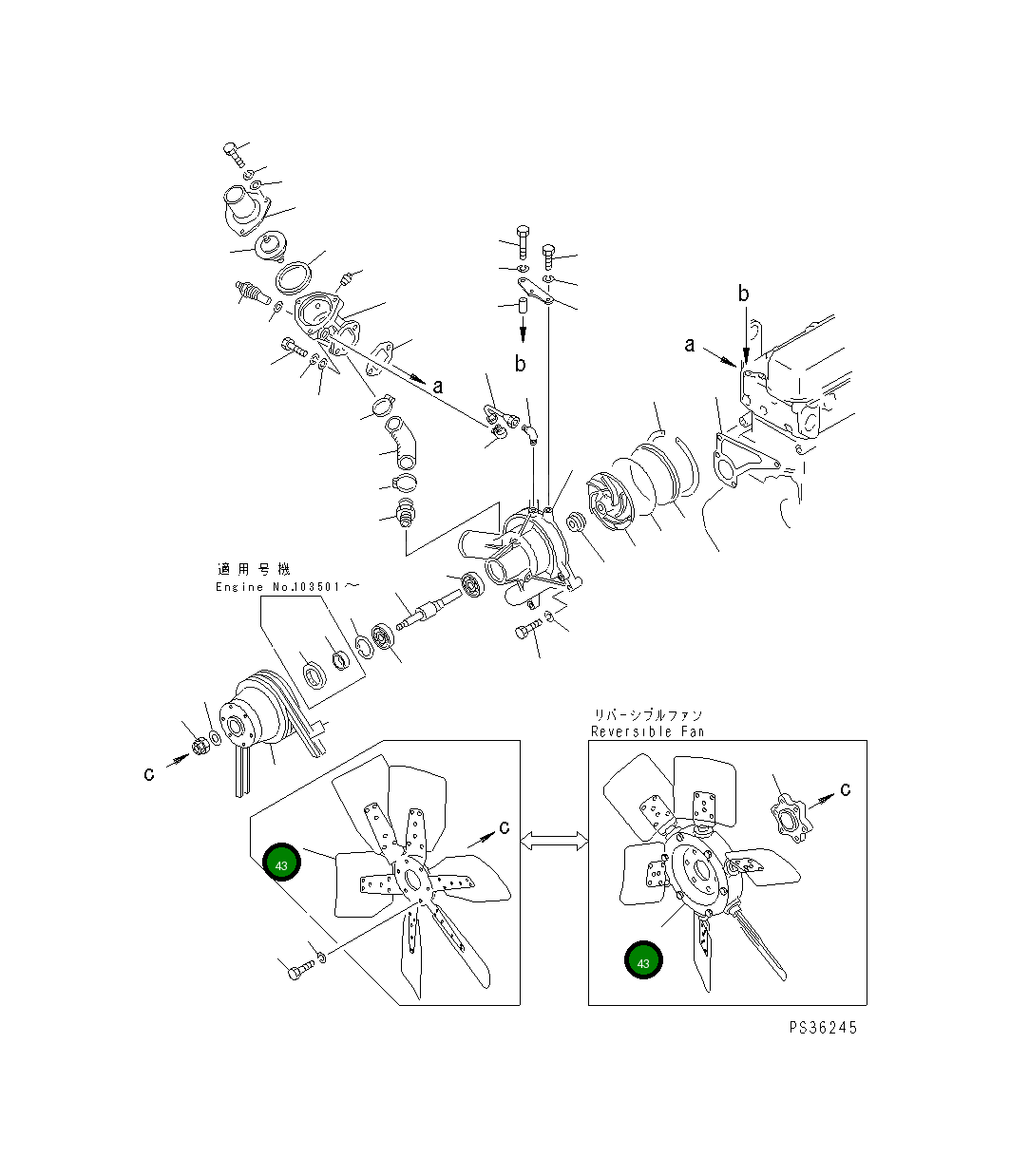 b
a
b
a
適用号機
Engine No.103501～
リバーシブルファン
Reversible Fan
c
c
c
43
43
PS36245