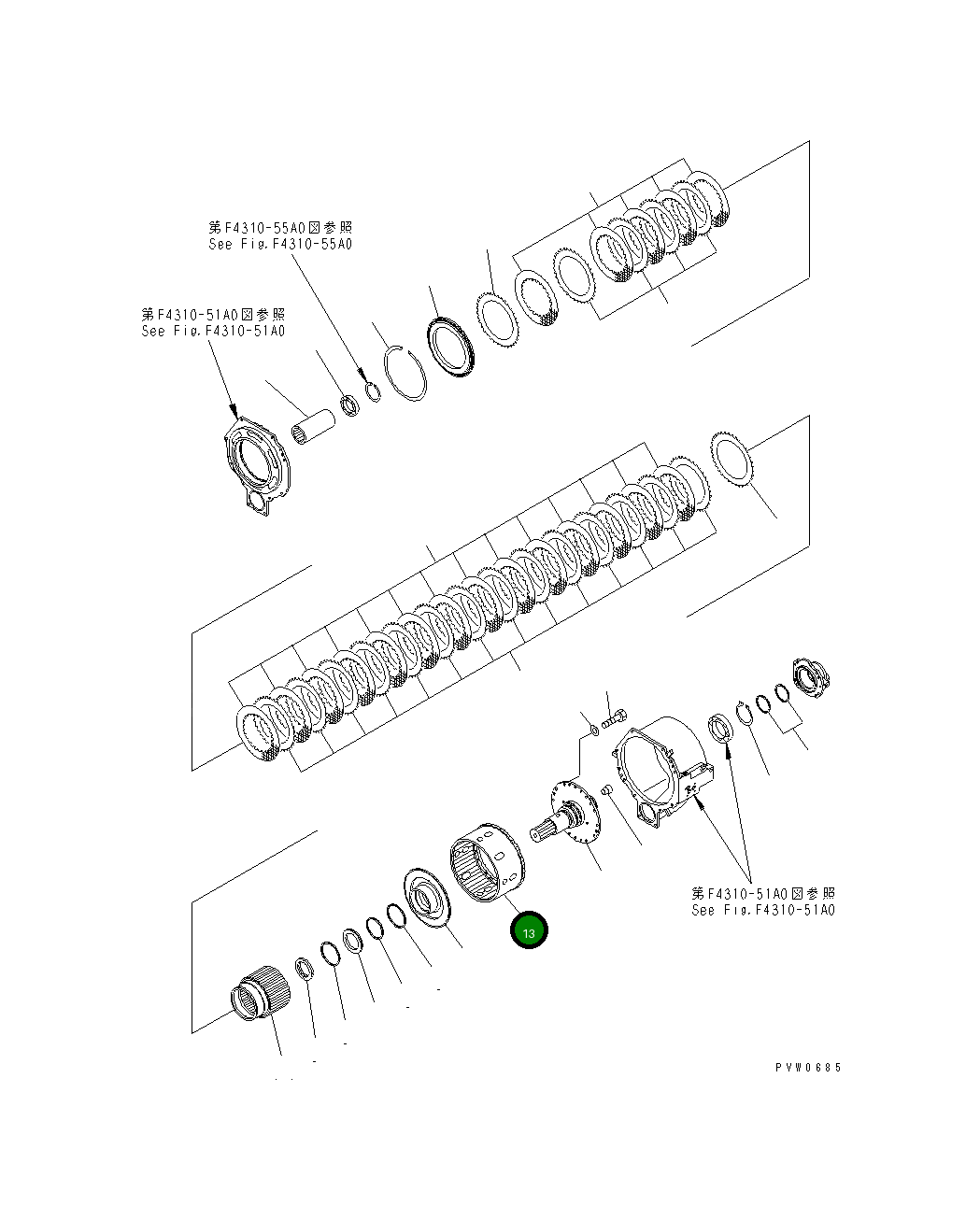 第F4310-55A0図参照
See Fig.F4310-55A0

第F4310-51A0図参照
See Fig.F4310-51A0

第F4310-51A0図参照
See Fig.F4310-51A0

13

PVW0685