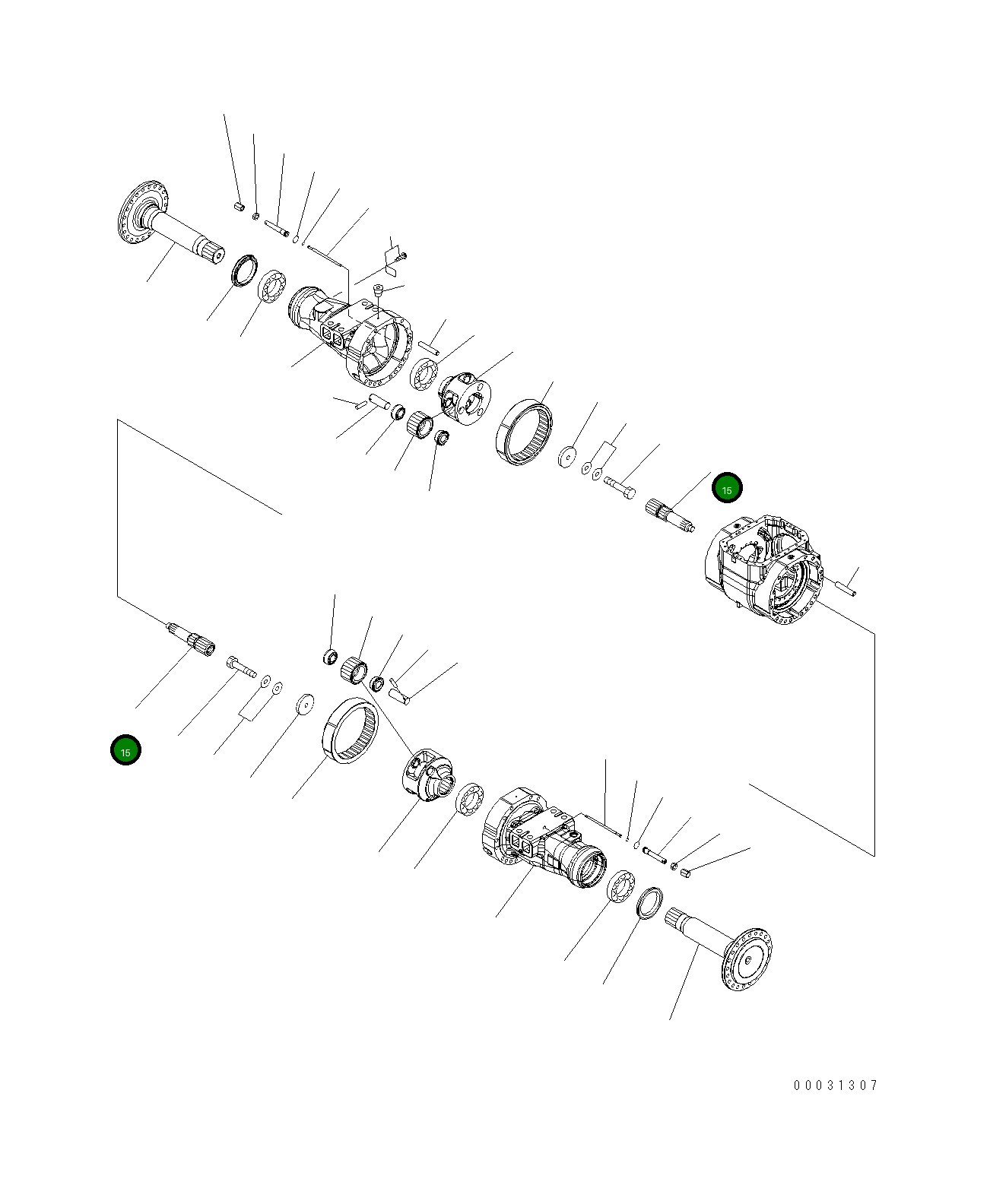 15

15

00031307