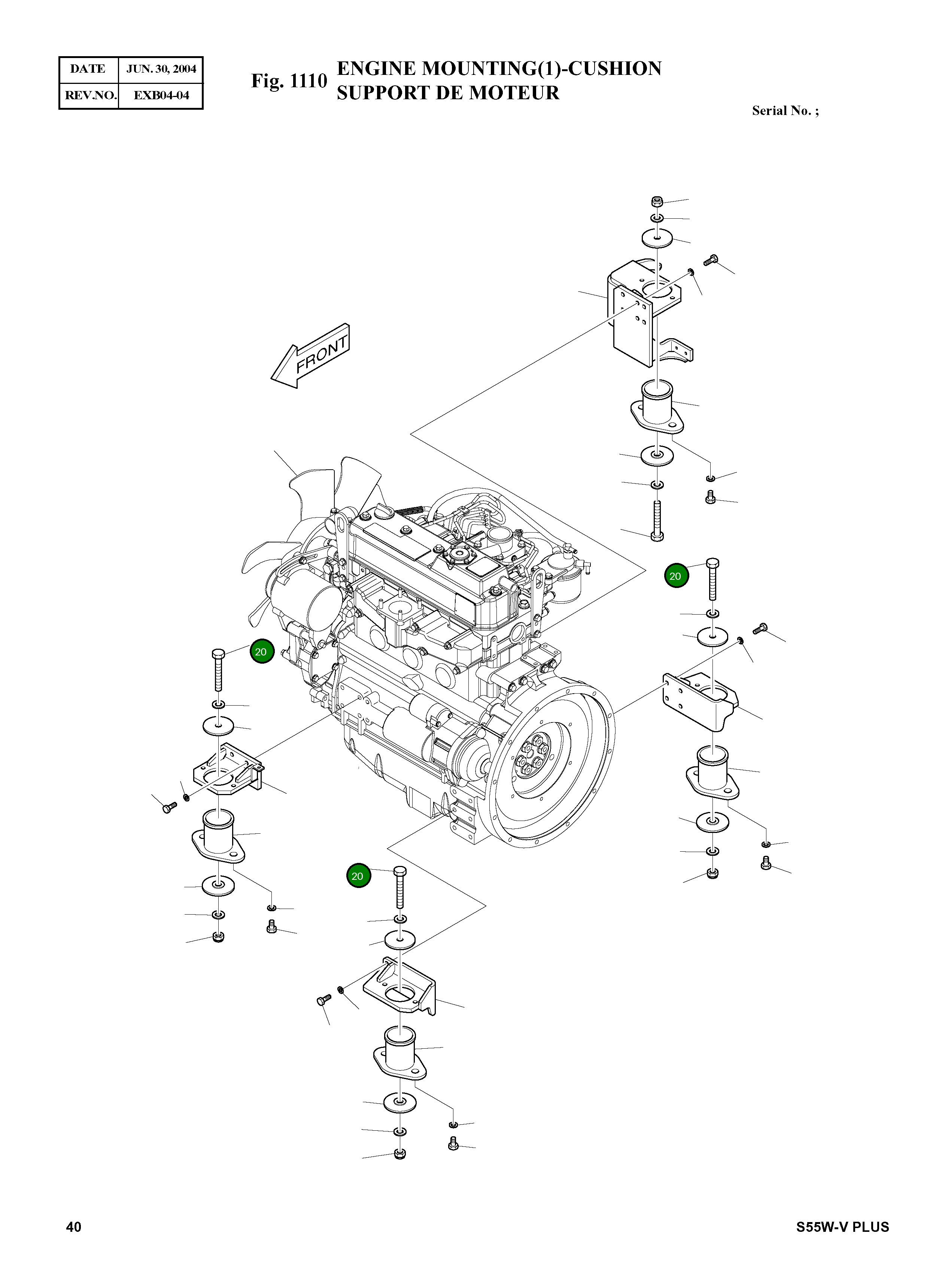 | DATE | JUN. 30, 2004 |
|---|---|
| REV.NO. | EXB04-04 |

Fig. 1110 ENGINE MOUNTING(1)-CUSHION
SUPPORT DE MOTEUR

Serial No. ;

FRONT

20

20

20

40

S55W-V PLUS