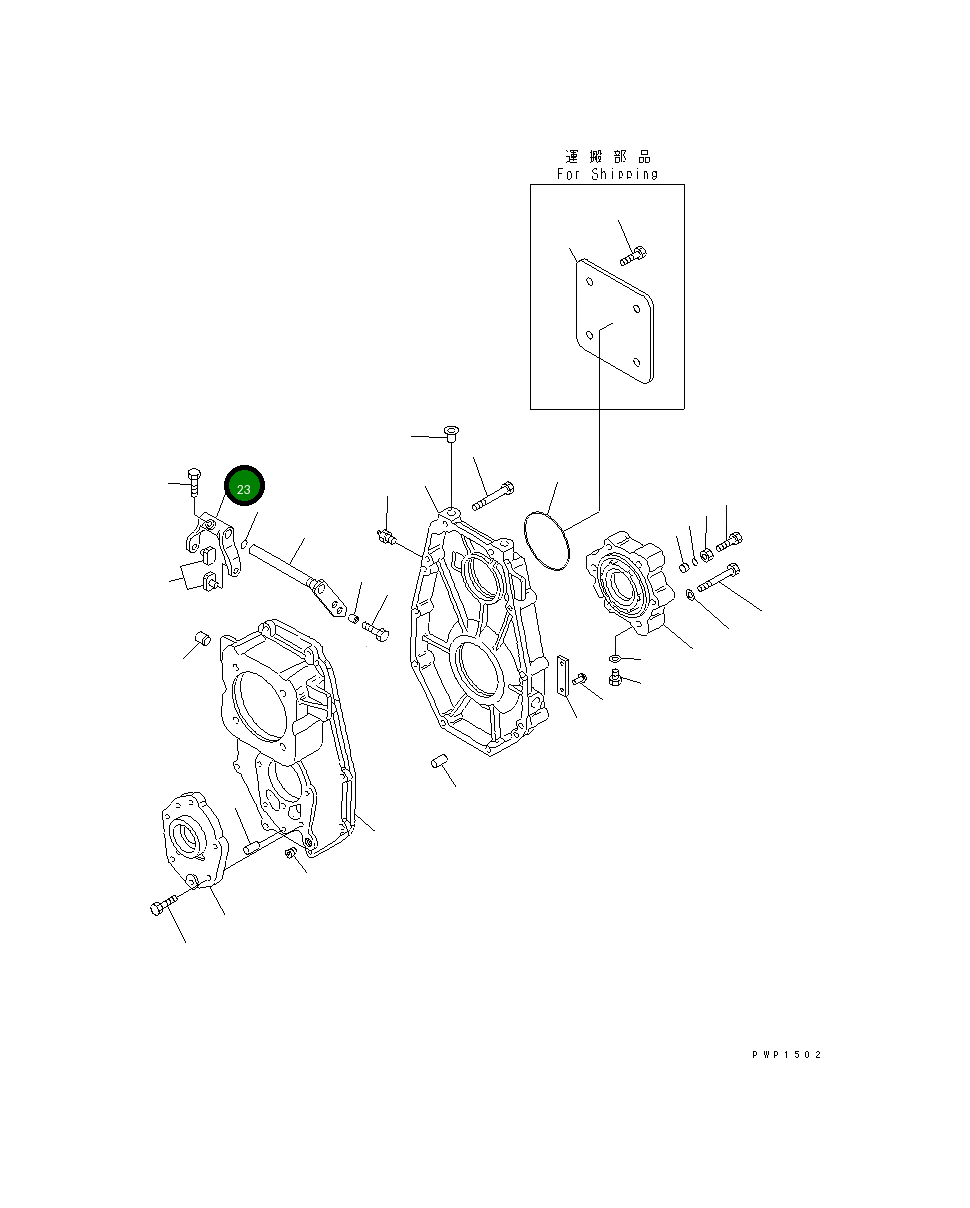 運搬部品
For Shipping

23

PWP1502