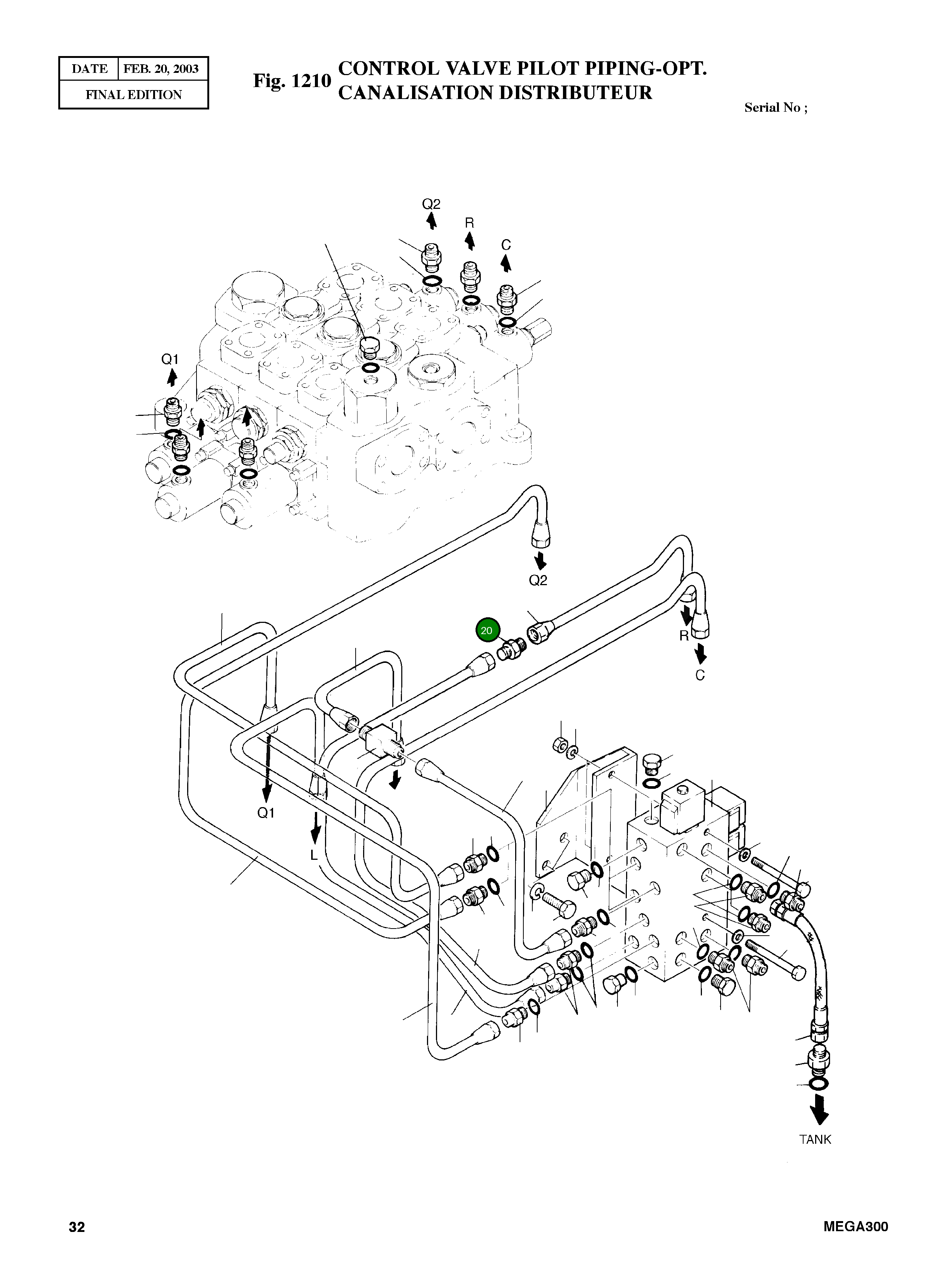 | DATE | FEB. 20, 2003 |
|---|---|
| FINAL EDITION | |

Fig. 1210 CONTROL VALVE PILOT PIPING-OPT.
CANALISATION DISTRIBUTEUR

Serial No ;

Q2
R
C
Q1
Q2
20
R
C
Q1
L
TANK

32

MEGA300