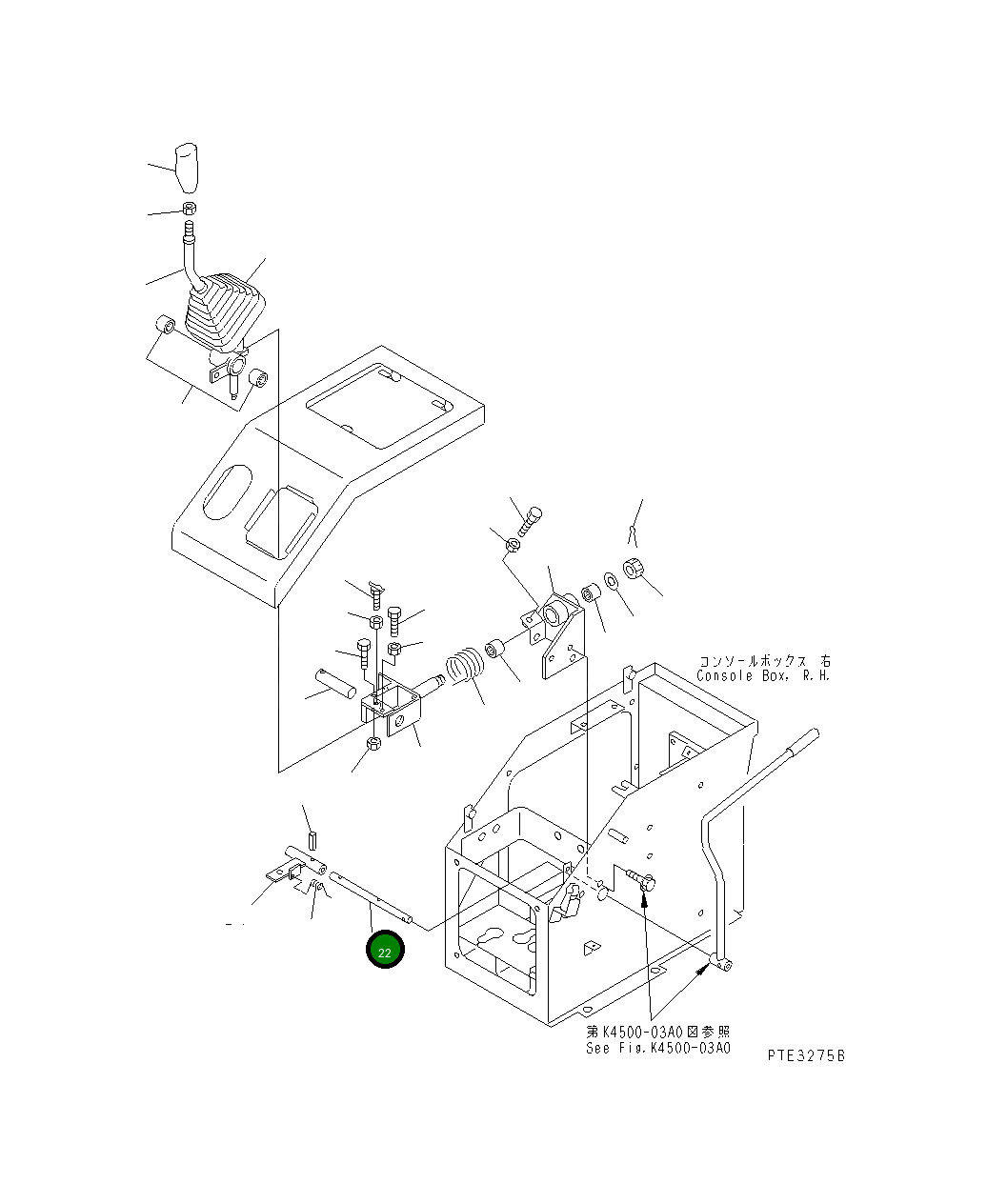 コンソールボックス 右
Console Box, R.H.

22

第K4500-03A0図参照
See Fig.K4500-03A0

PTE3275B