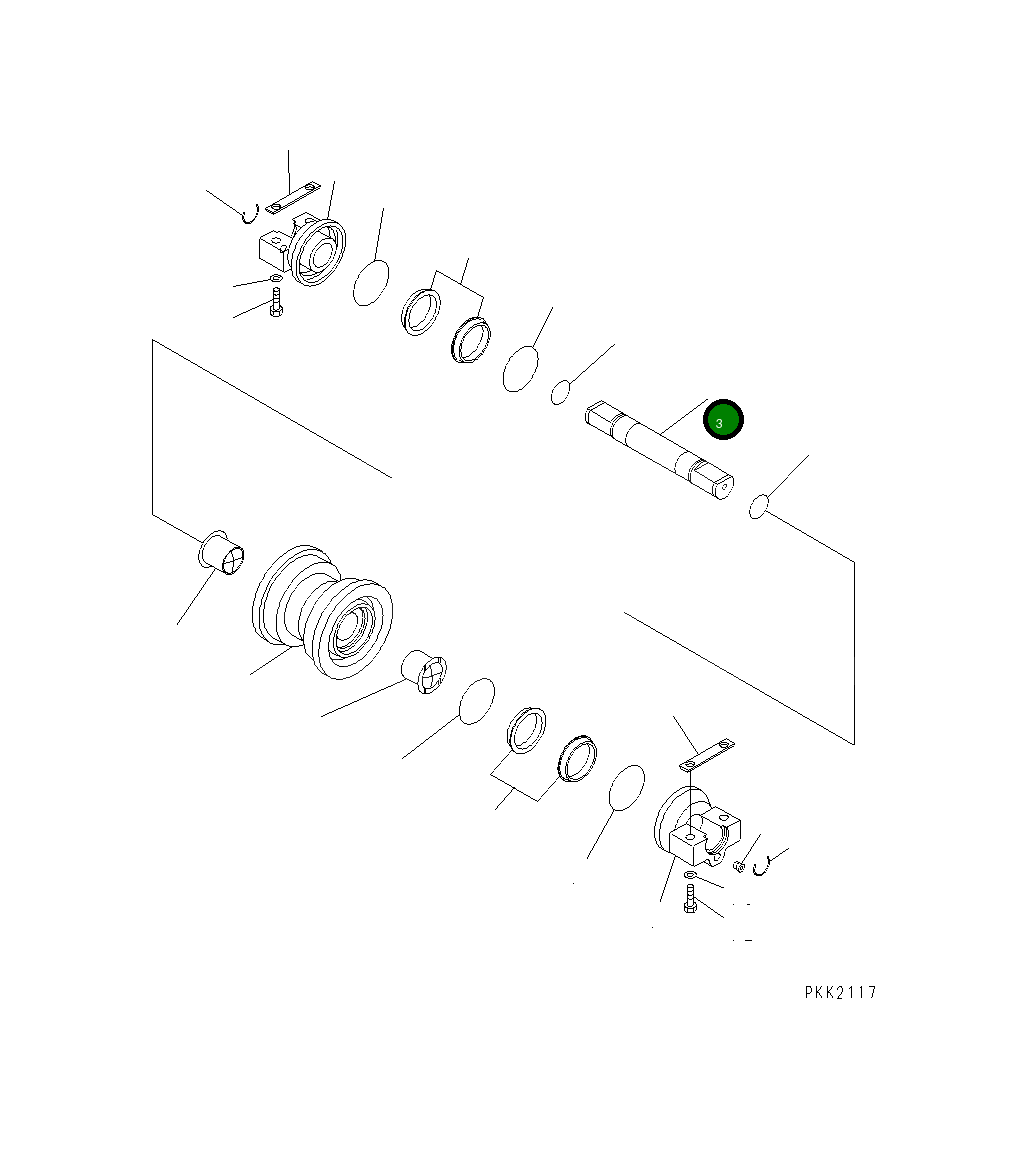 3

PKK2117