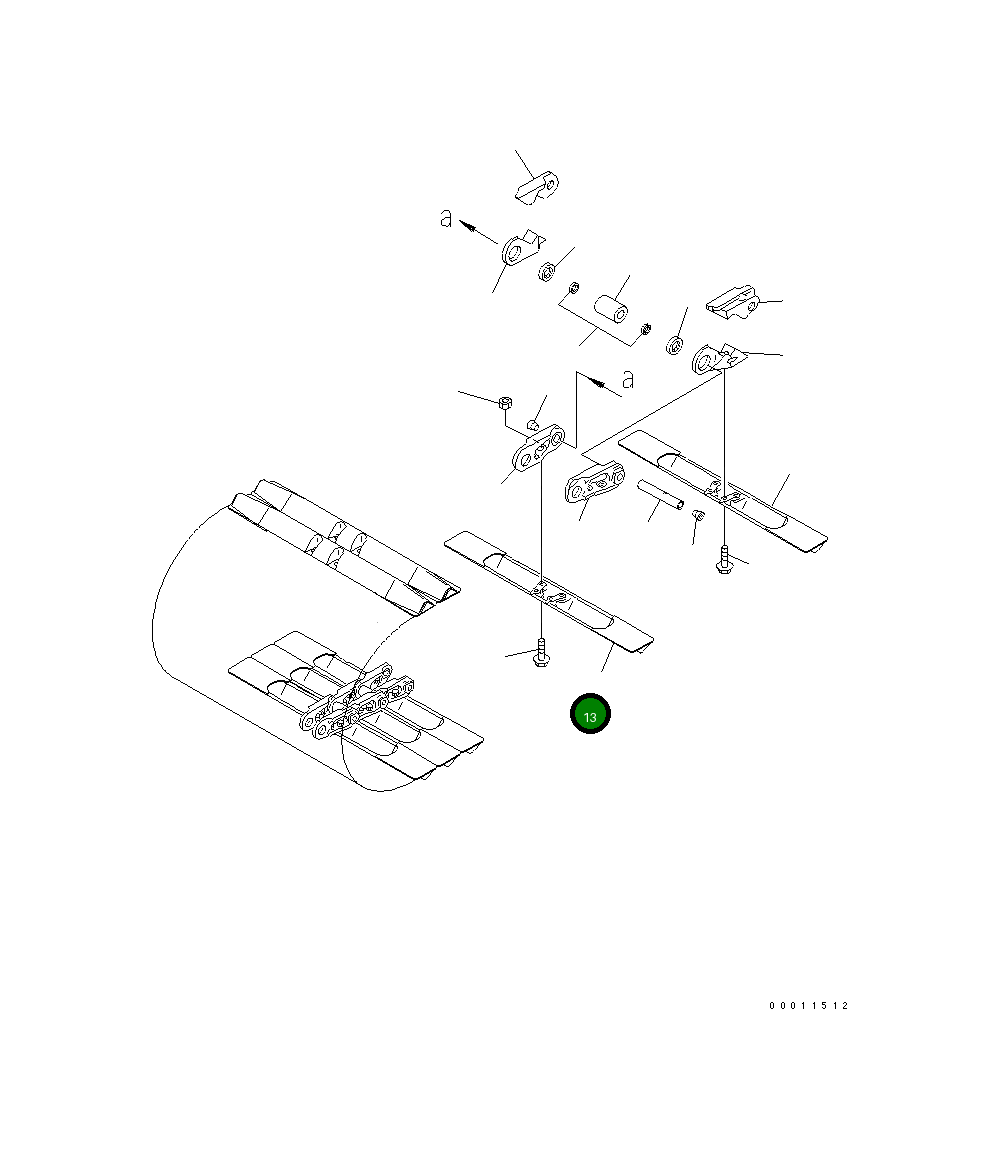 a
a
13
00011512