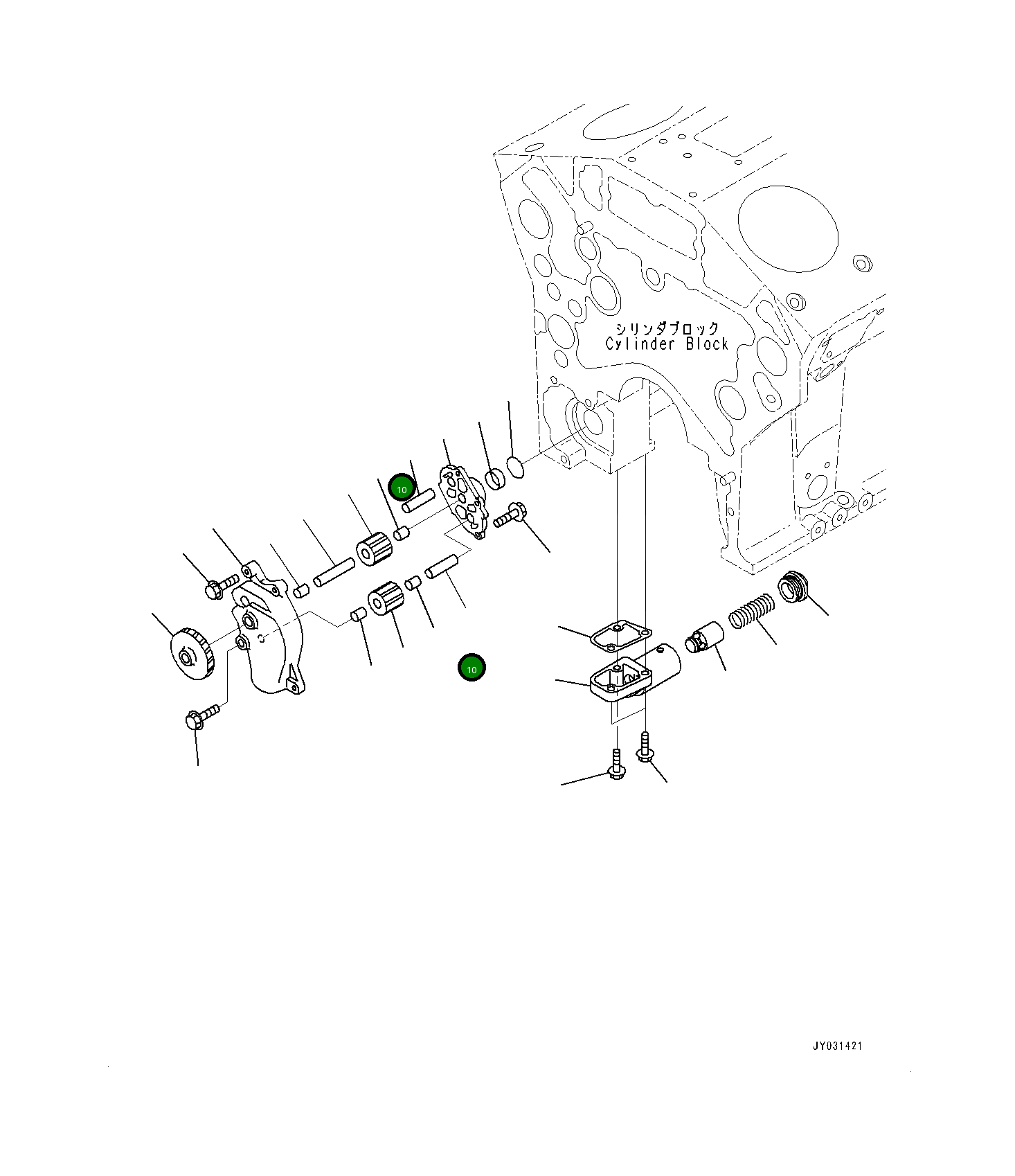 シリンダブロック
Cylinder Block

10

10

JY031421