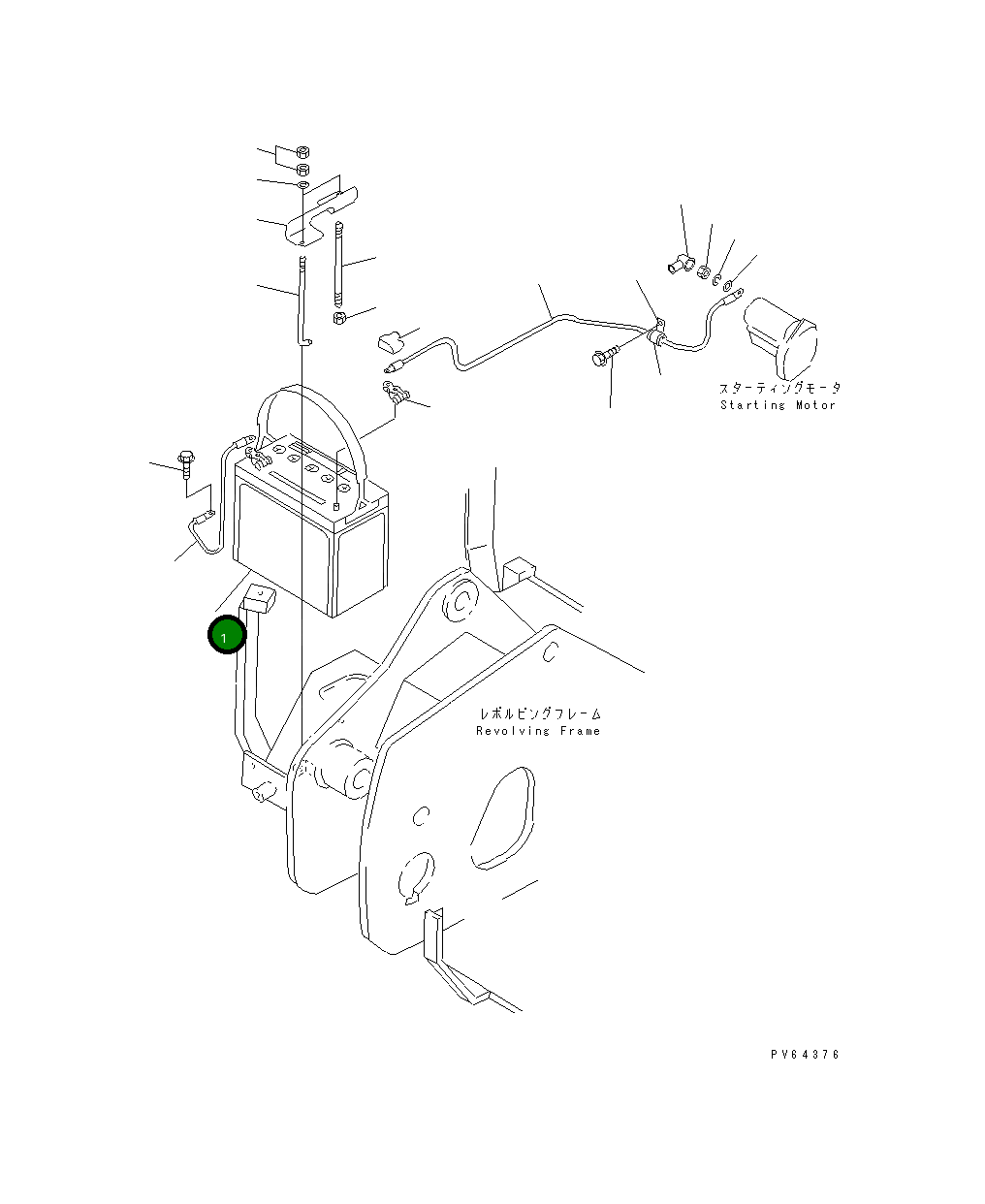 スターティングモータ
Starting Motor

1

レボルビングフレーム
Revolving Frame

PV64376