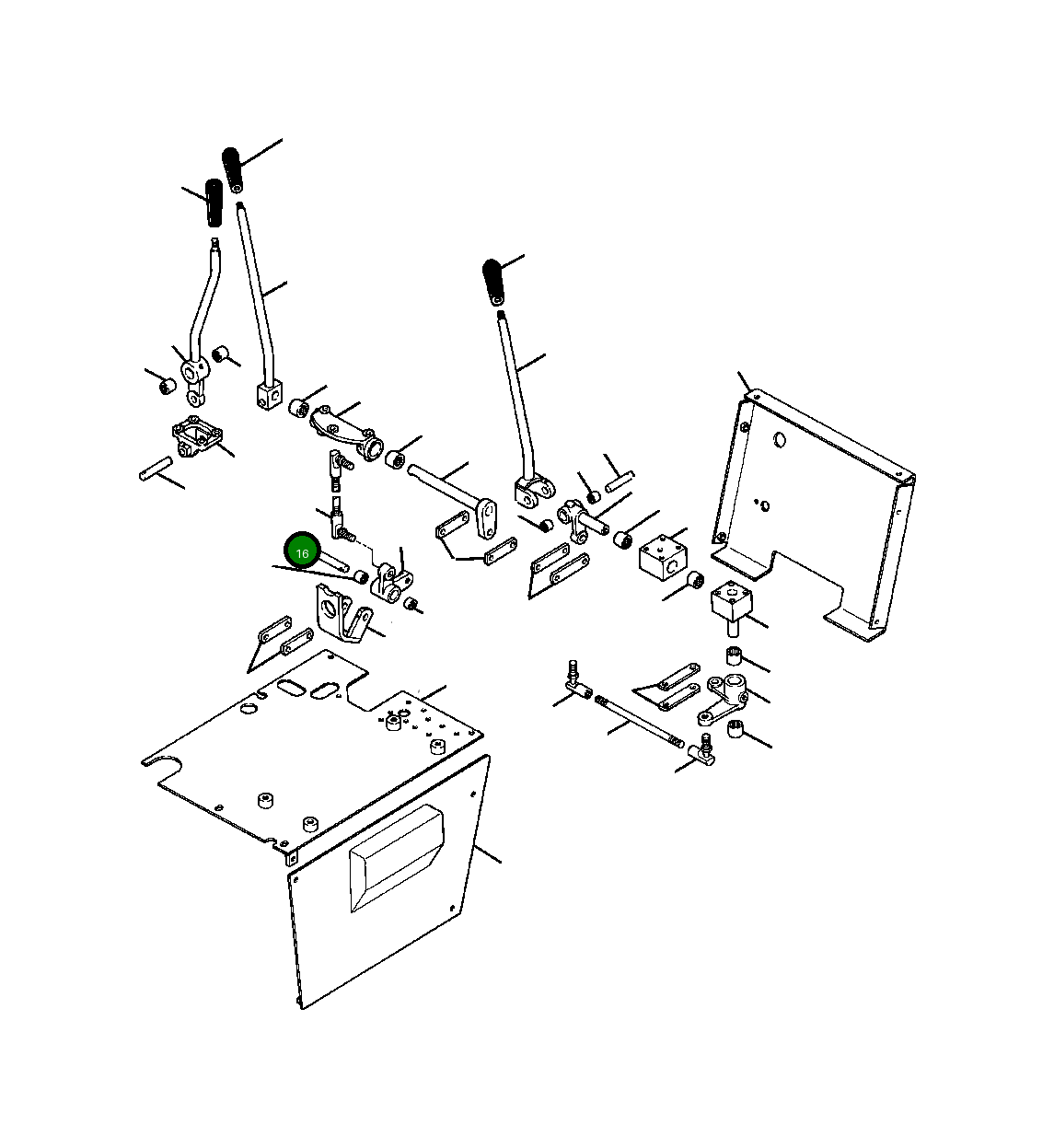 16