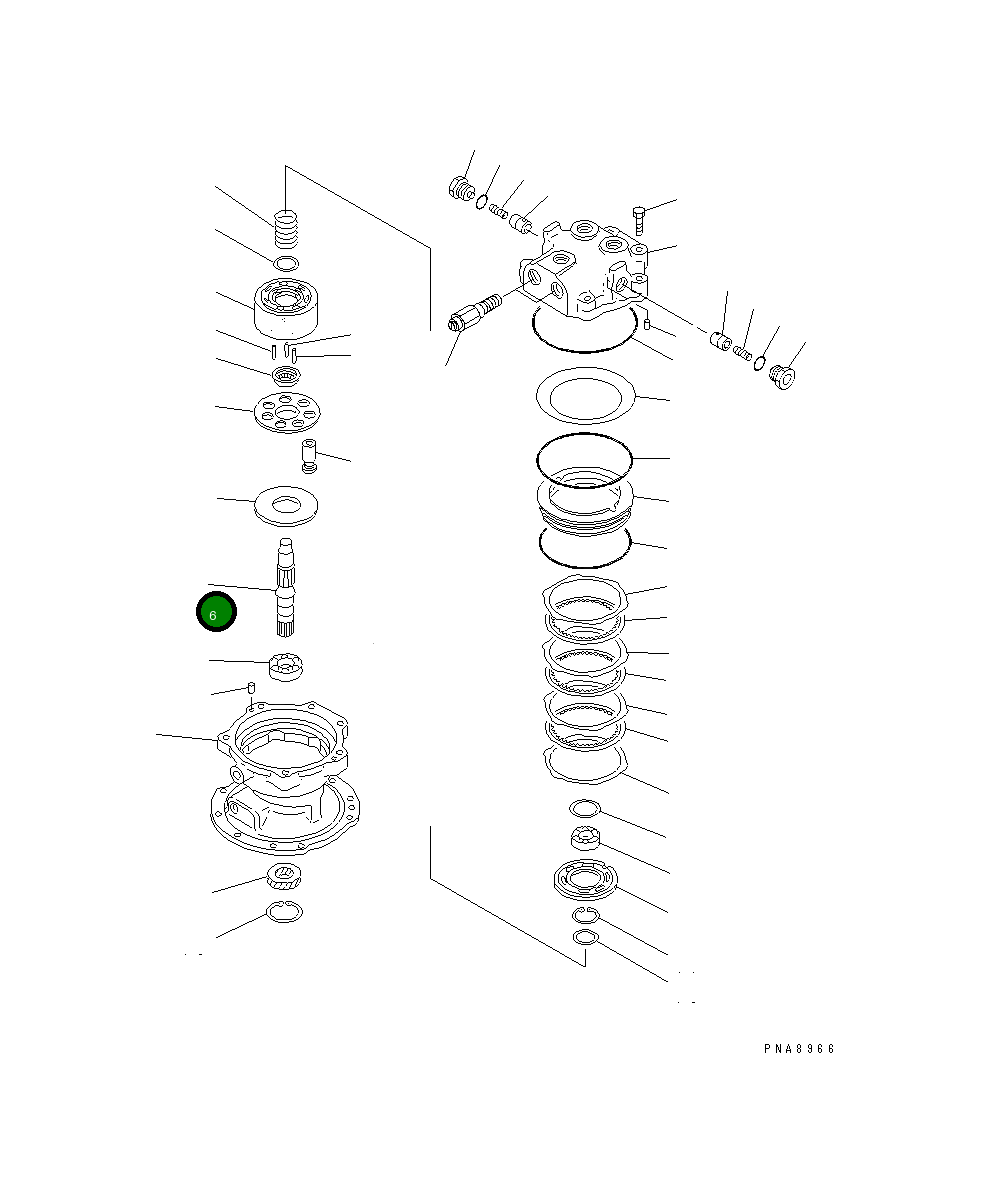 6

PNA8966