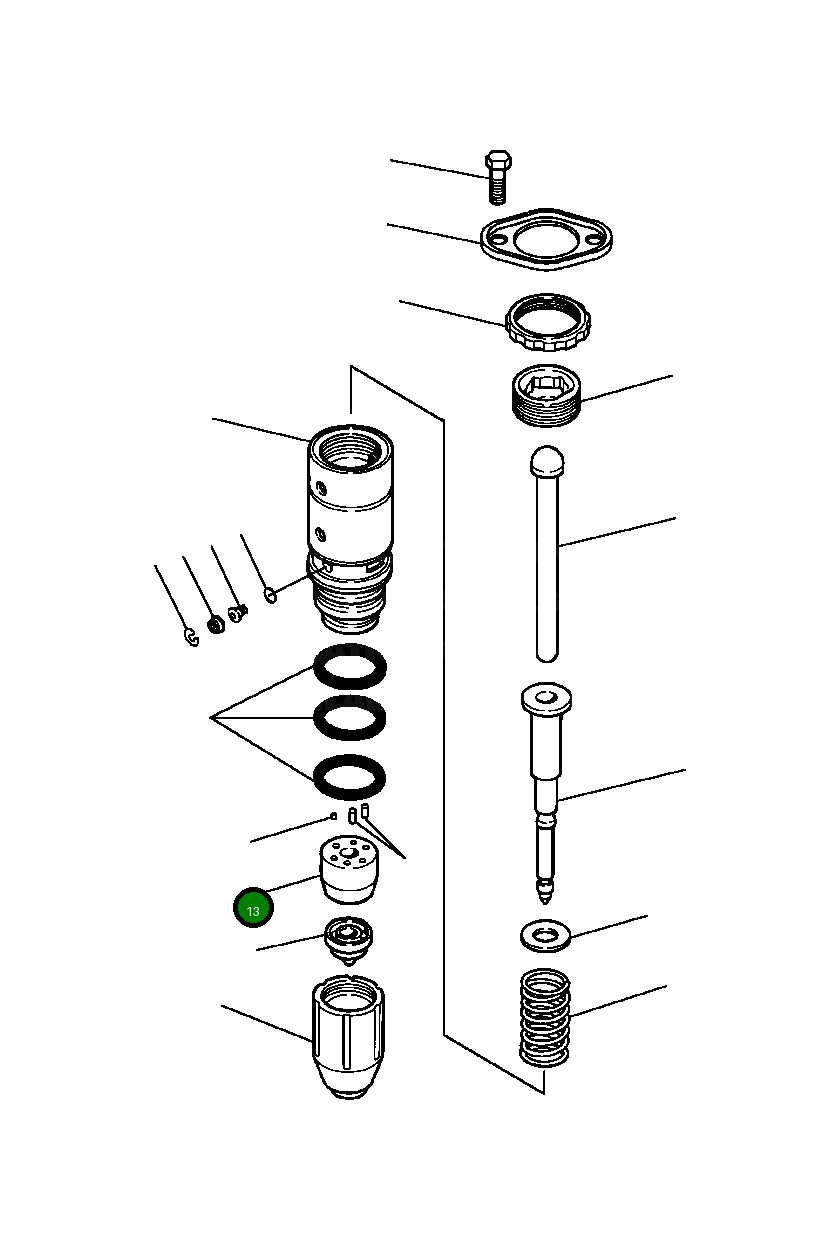 13