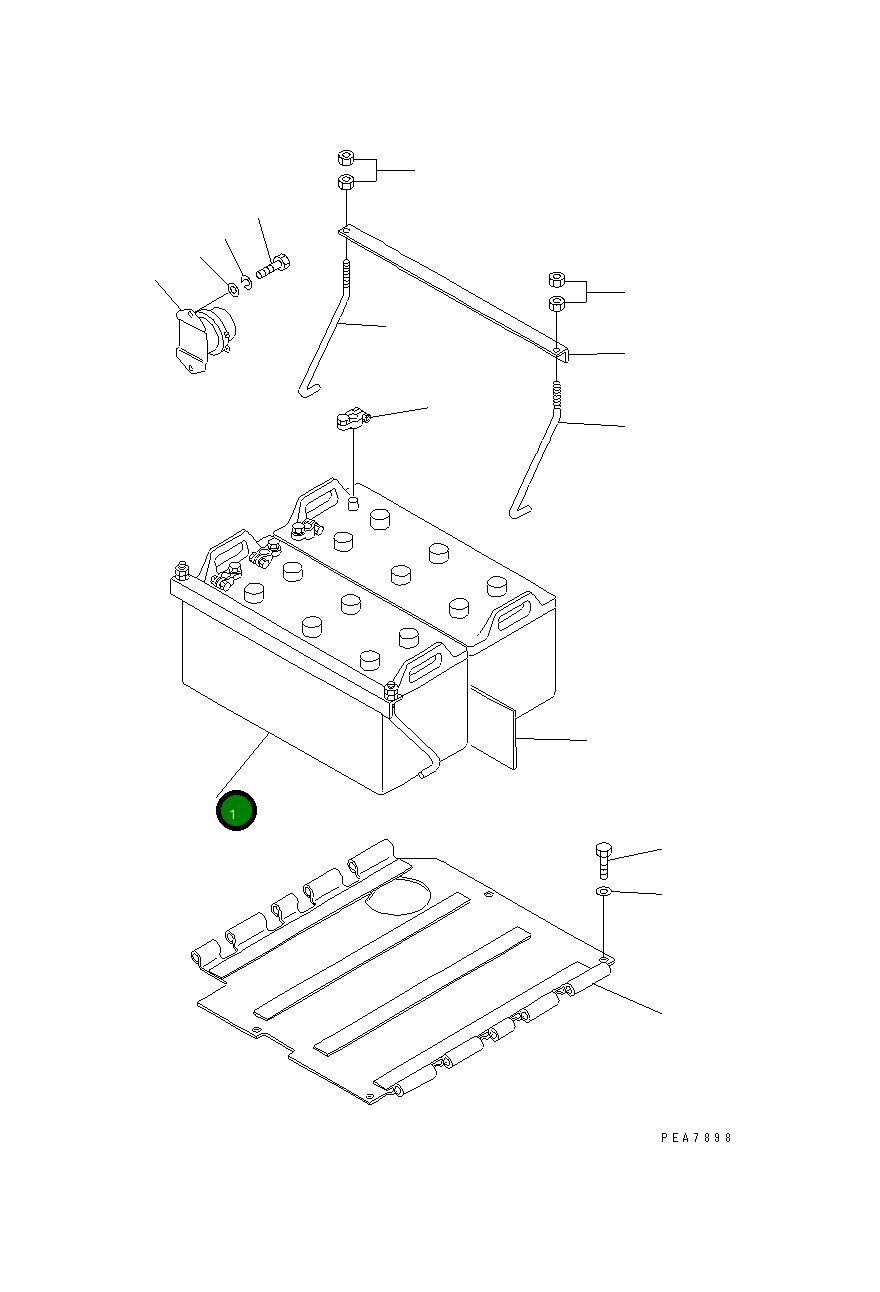 1

PEA7898