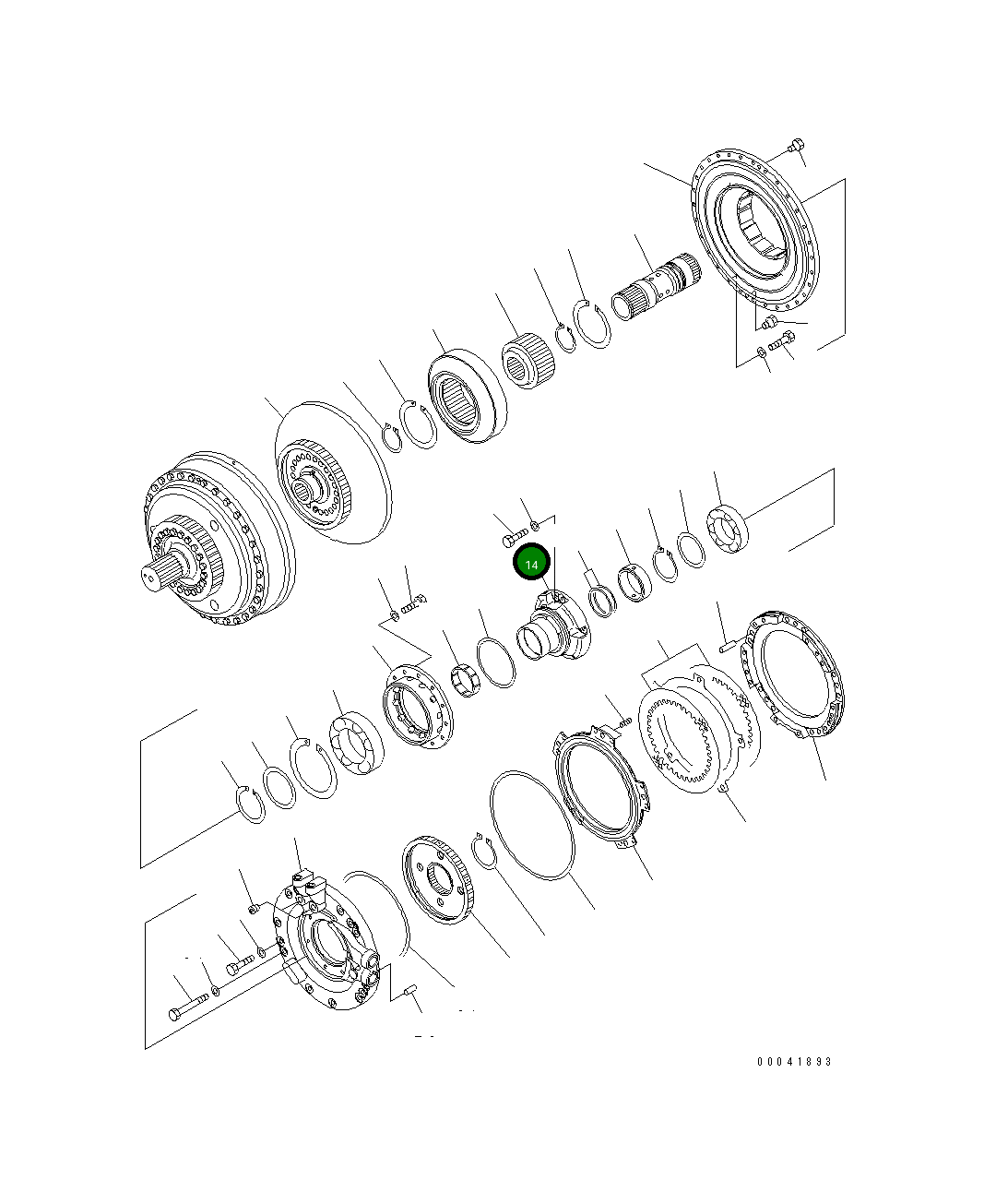 14

00041893