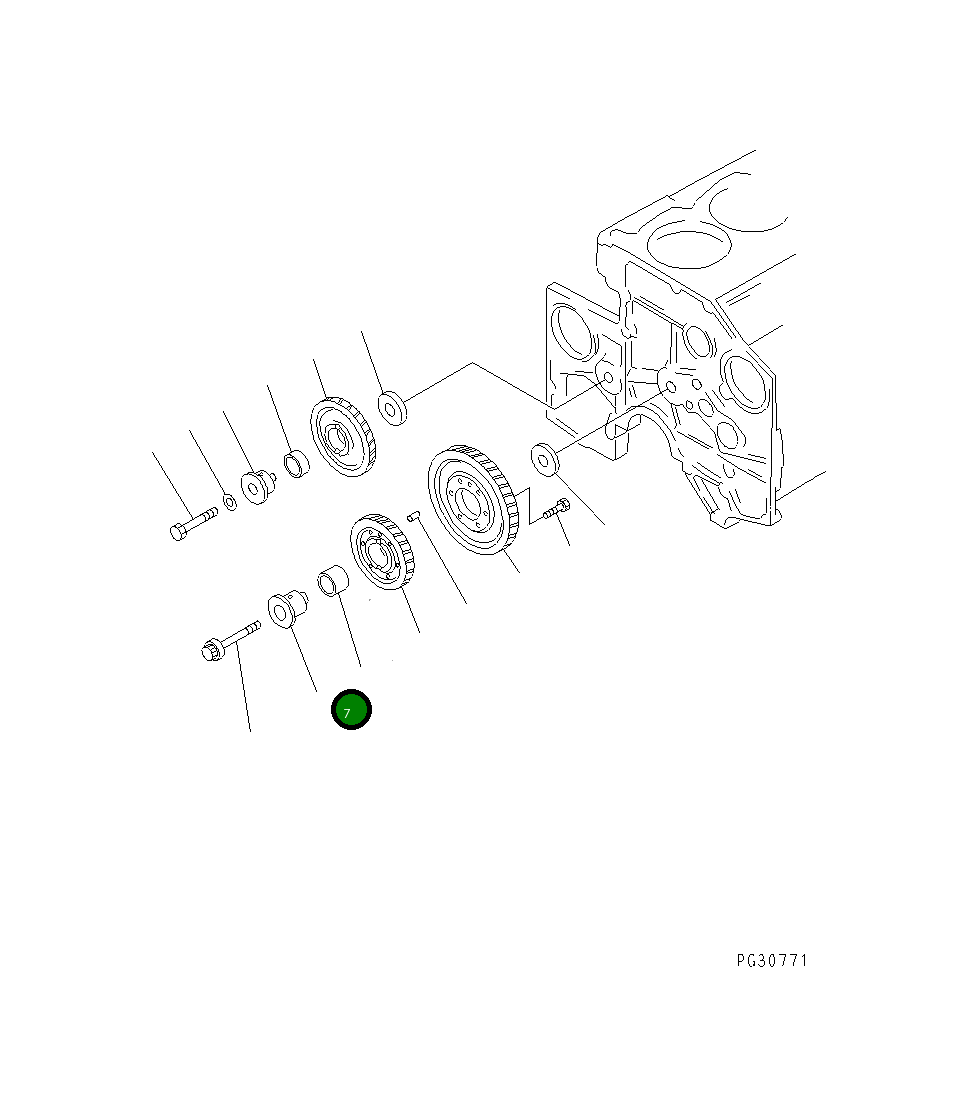 7

PG30771