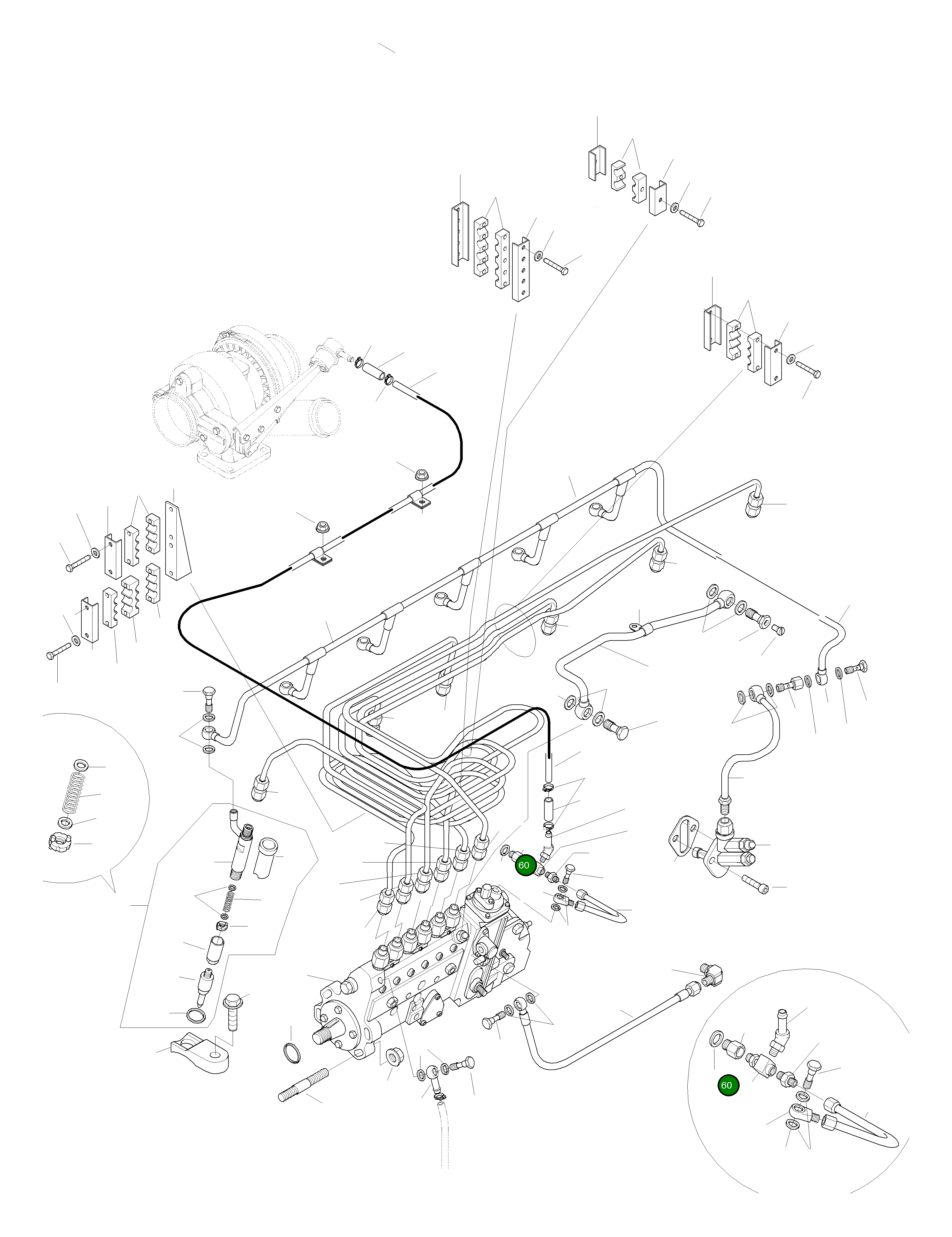 60

60