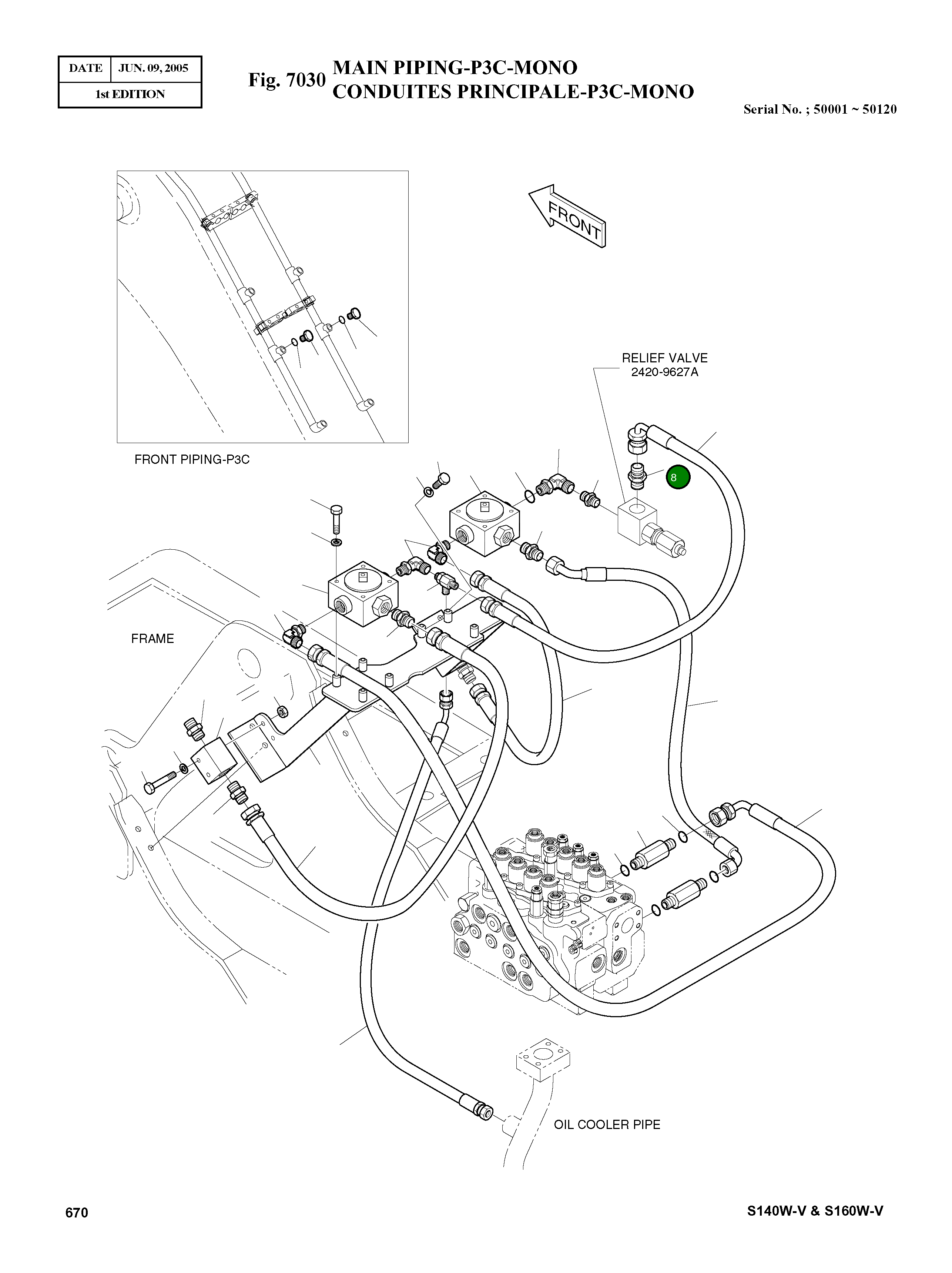 | DATE | JUN. 09, 2005 |
|---|---|
| 1st EDITION | |

Fig. 7030 MAIN PIPING-P3C-MONO
CONDUITES PRINCIPALE-P3C-MONO

Serial No. ; 50001 ~ 50120

FRONT

RELIEF VALVE
2420-9627A

8

FRONT PIPING-P3C

FRAME

OIL COOLER PIPE

670

S140W-V & S160W-V