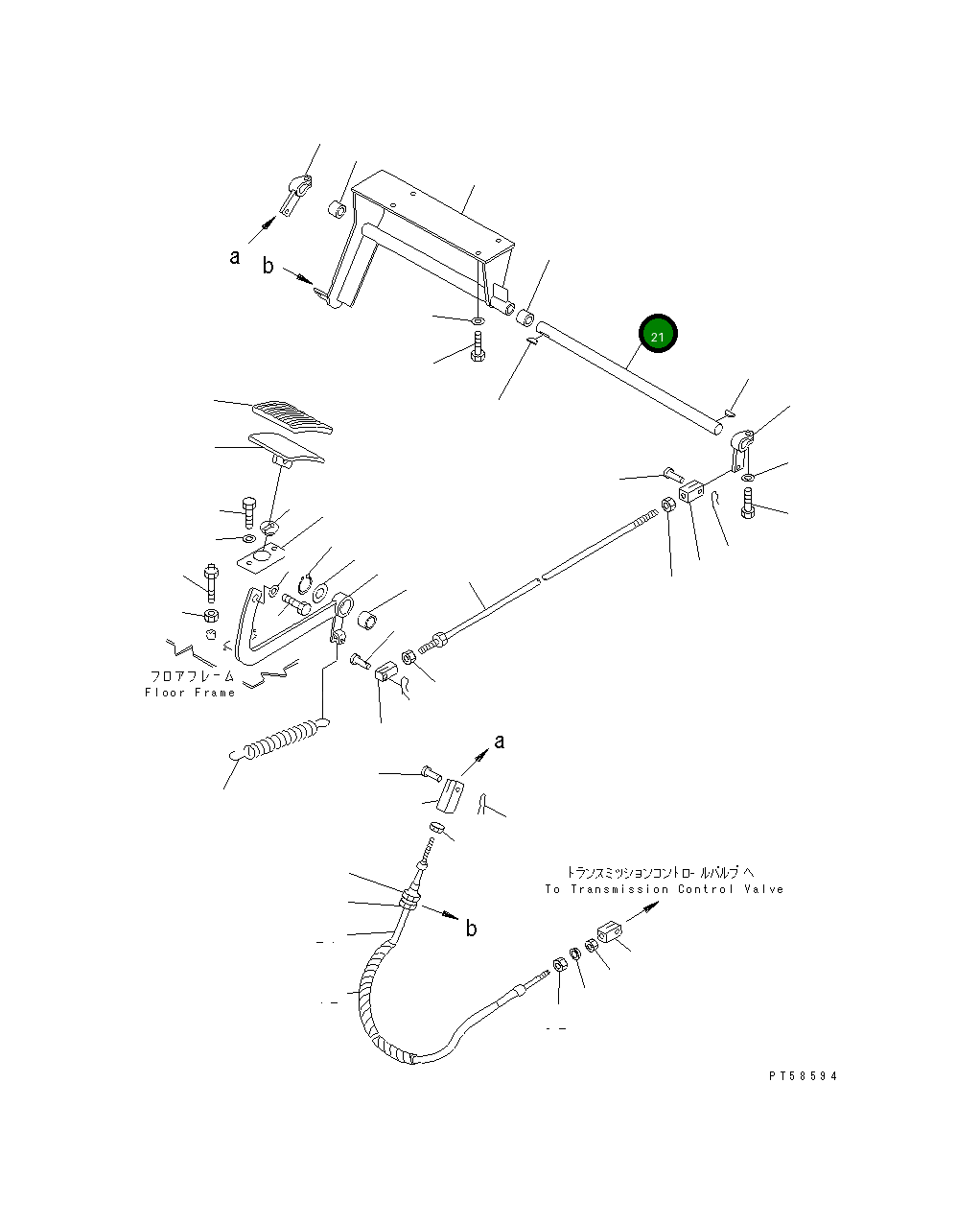 a
b
21
フロアフレーム
Floor Frame
a
トランスミッションコントロールバルブへ
To Transmission Control Valve
b
PT58594