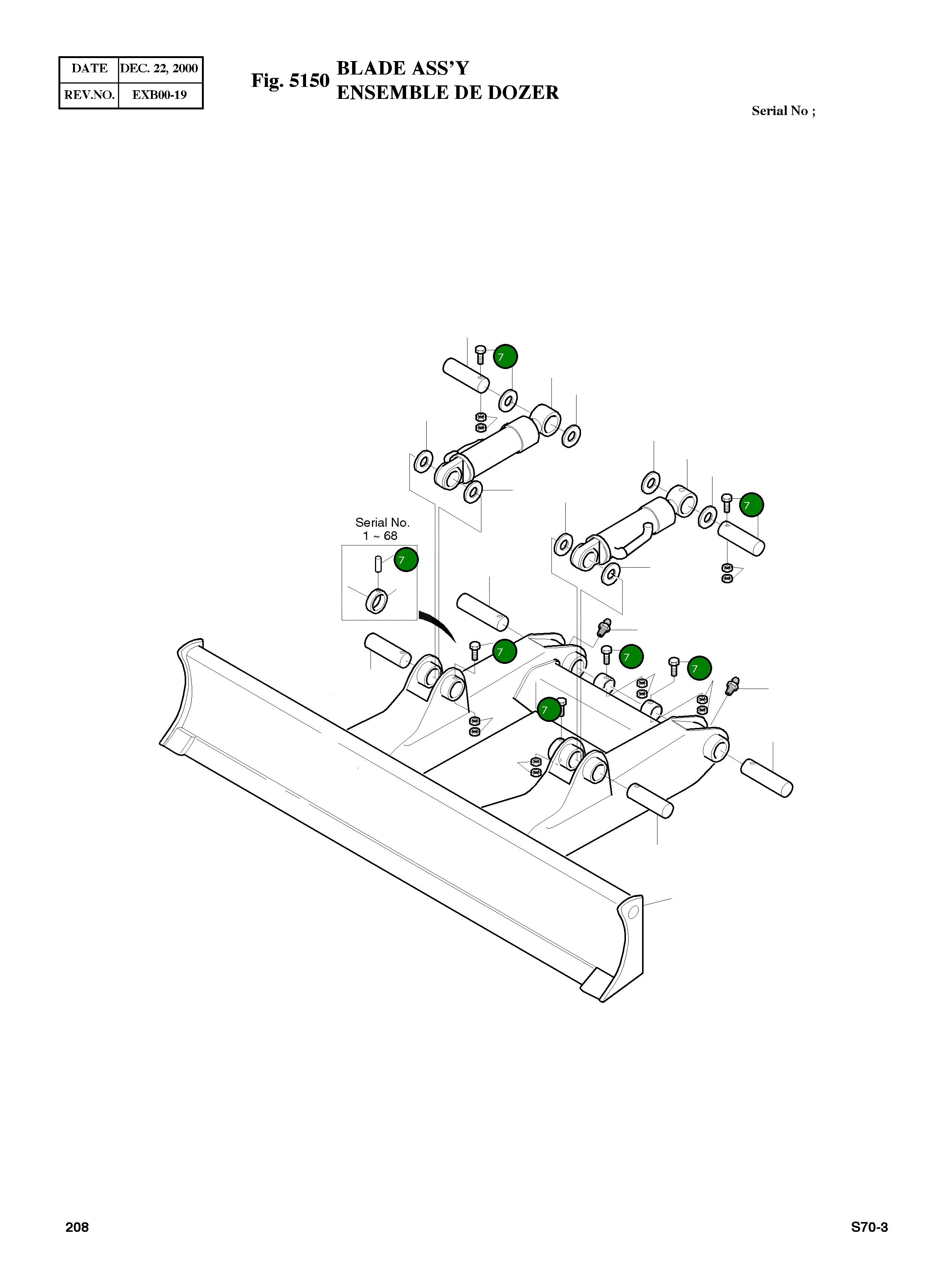 | DATE | DEC. 22, 2000 |
|---|---|
| REV.NO. | EXB00-19 |

Fig. 5150 BLADE ASS'Y
ENSEMBLE DE DOZER

Serial No ;

7

7

Serial No.
1 ~ 68

7

7

7

7

7

208

S70-3