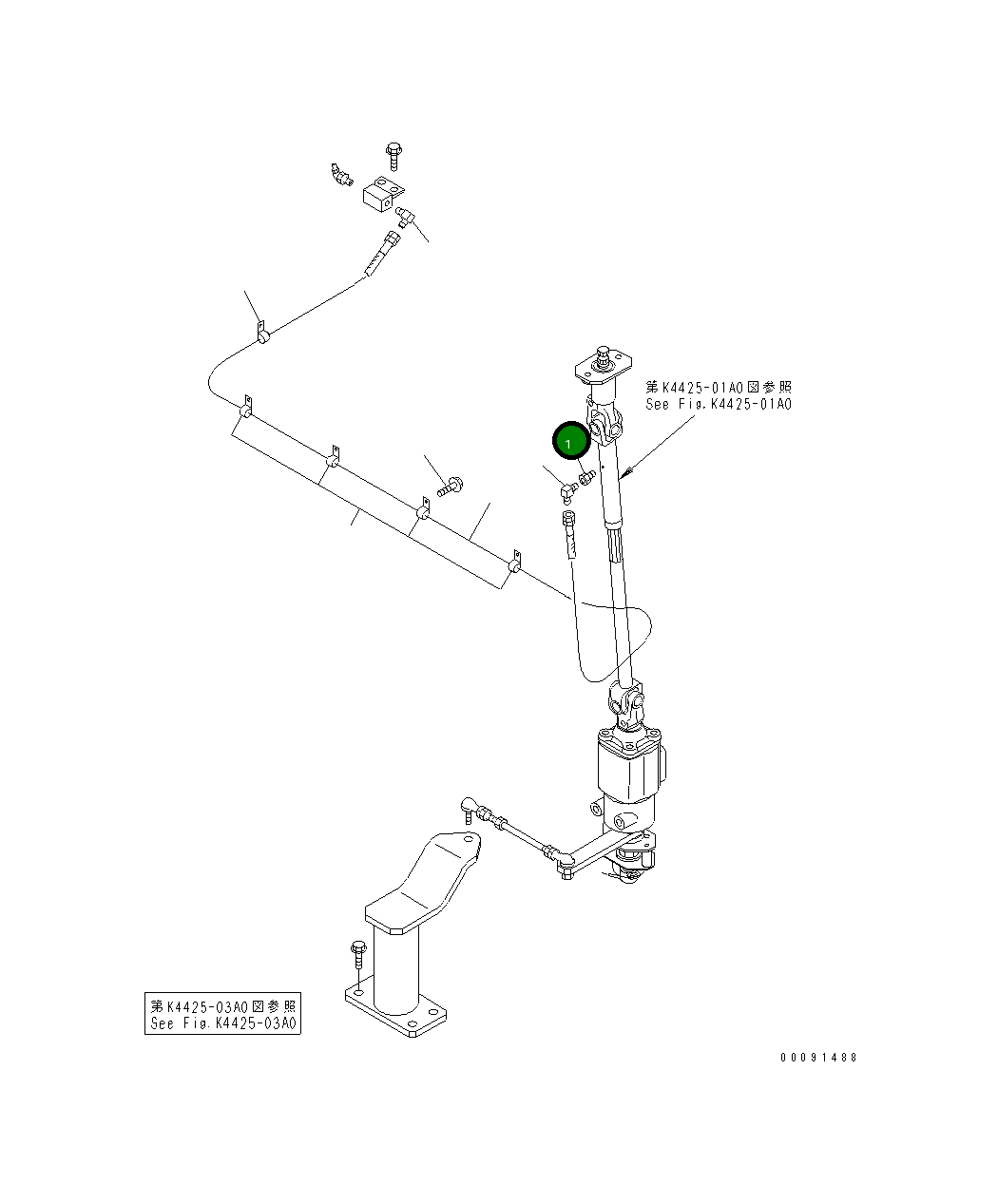 第K4425-01A0図参照
See Fig.K4425-01A0

1

第K4425-03A0図参照
See Fig.K4425-03A0

00091488