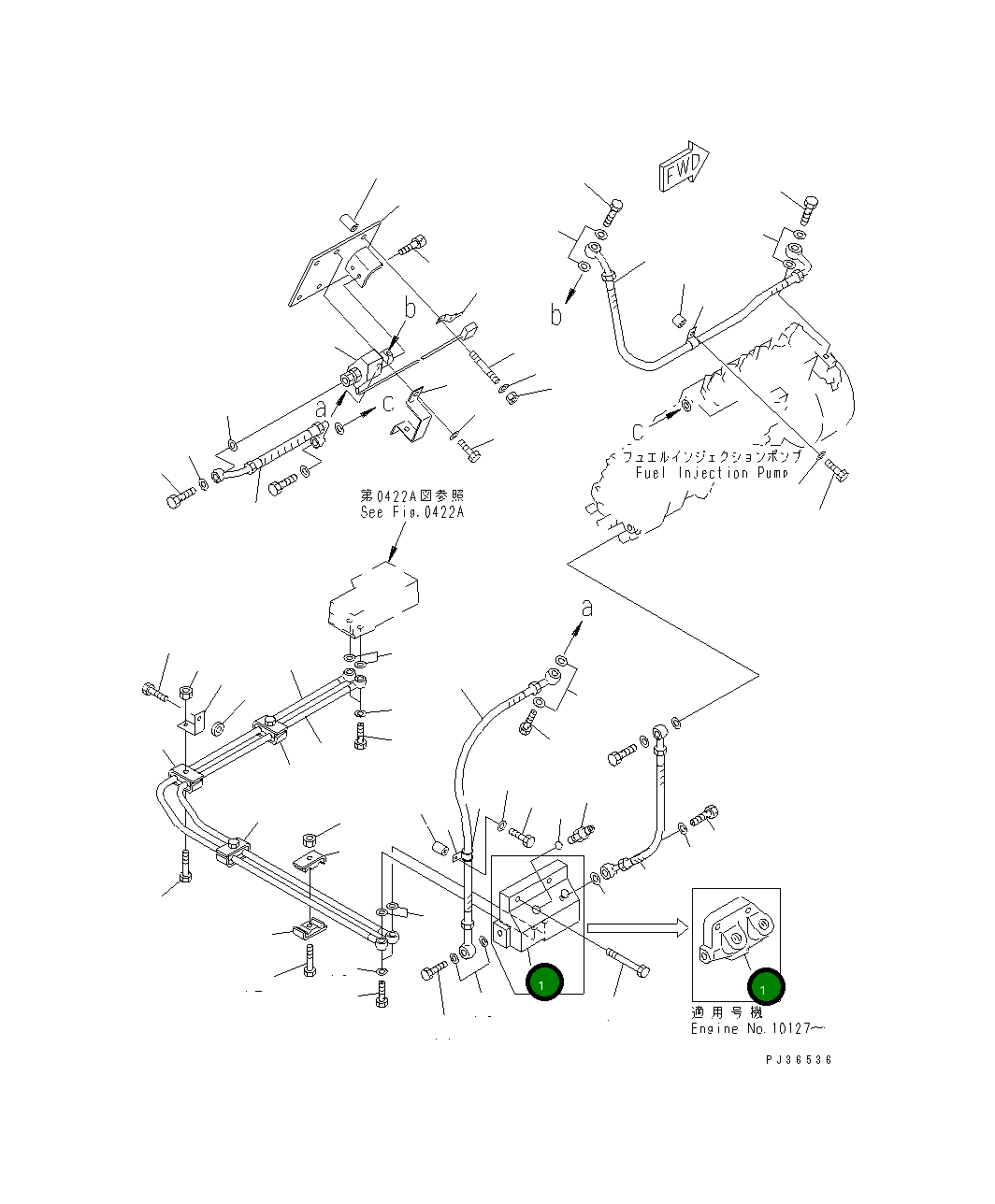 FWD

b

b

a

c

C

フュエルインジェクションポンプ
Fuel Injection Pump

第0422A図参照
See Fig.0422A

a

1

1

適用号機
Engine No.10127～

PJ36536