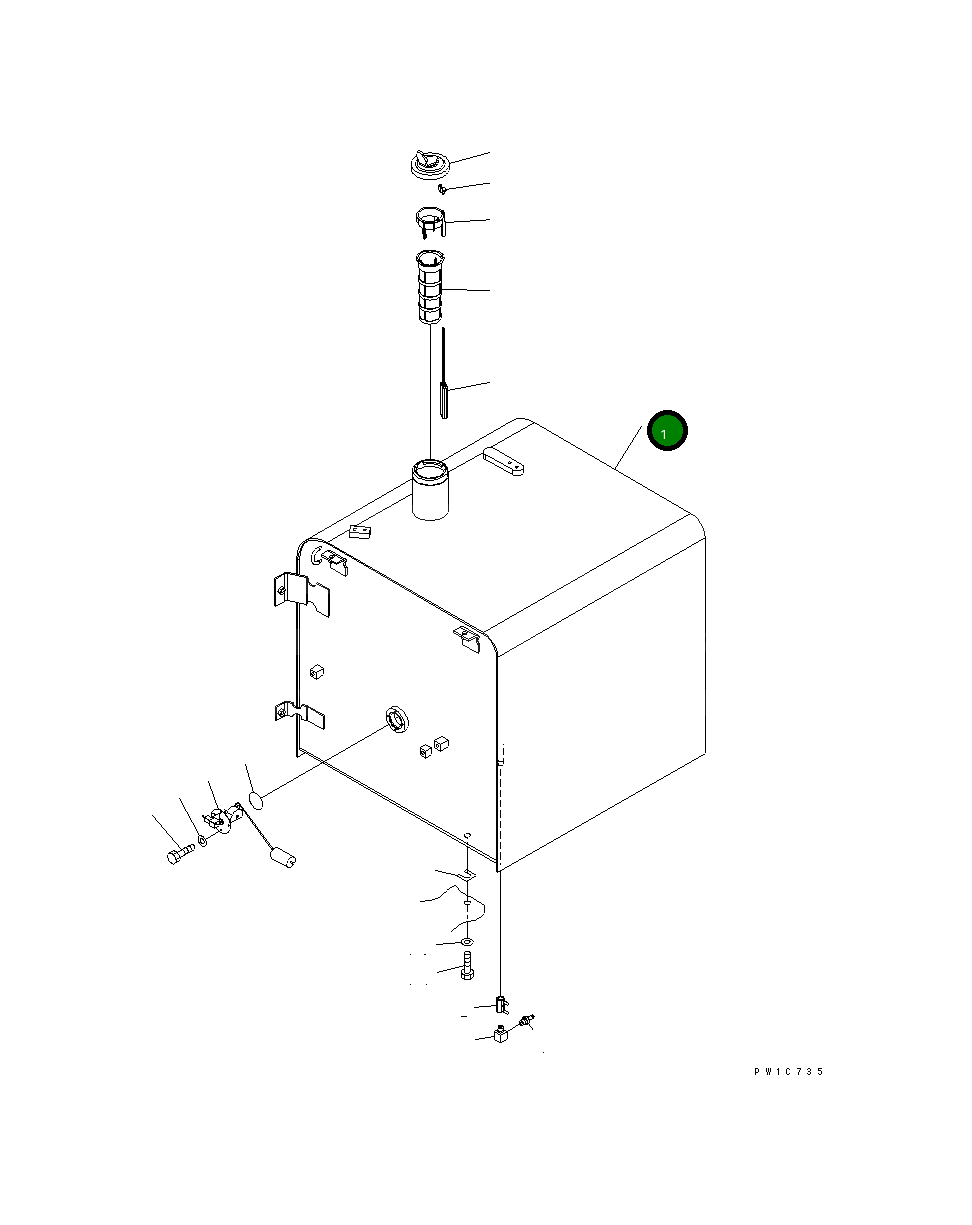 1

PW1C735