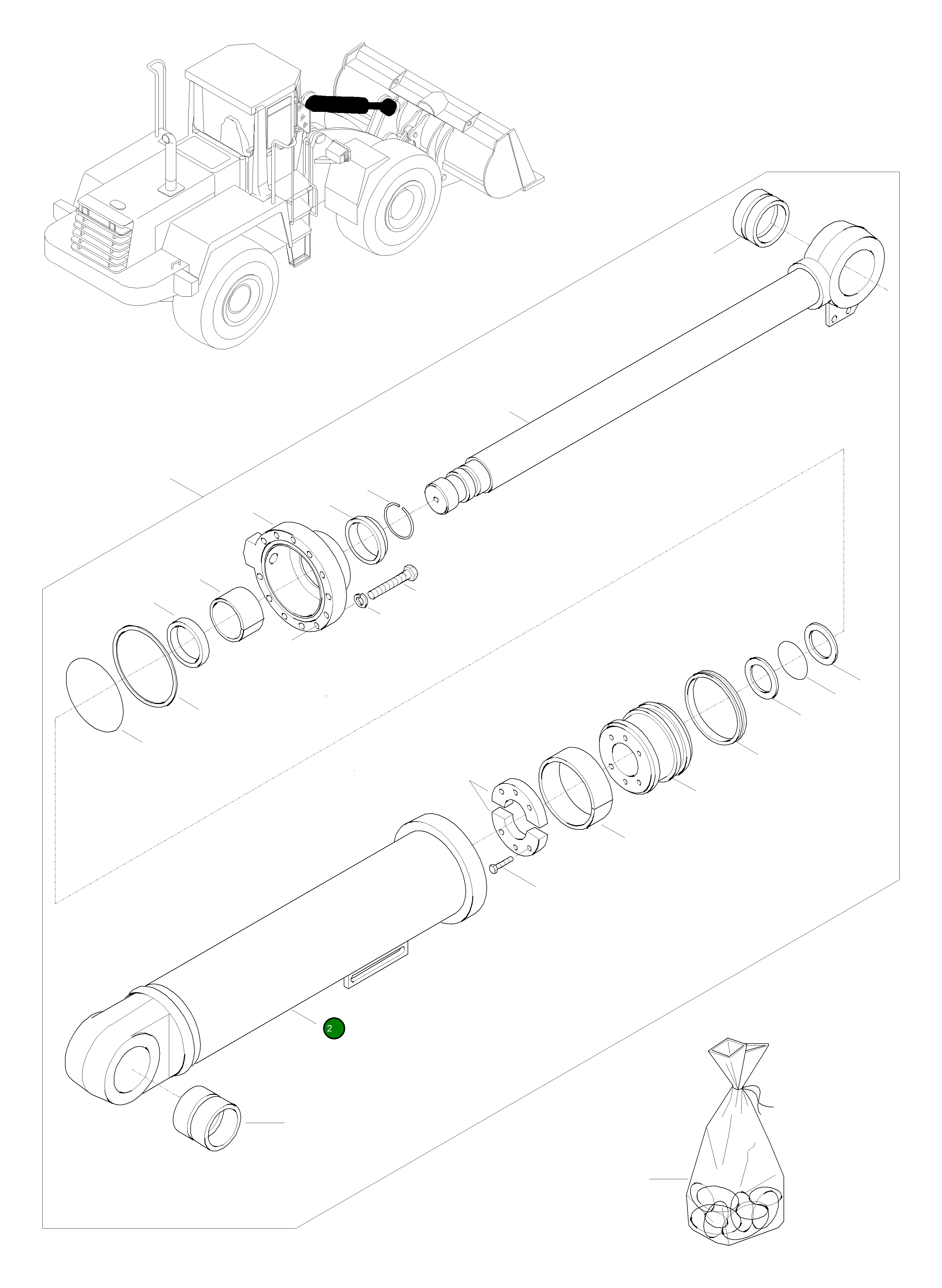 2