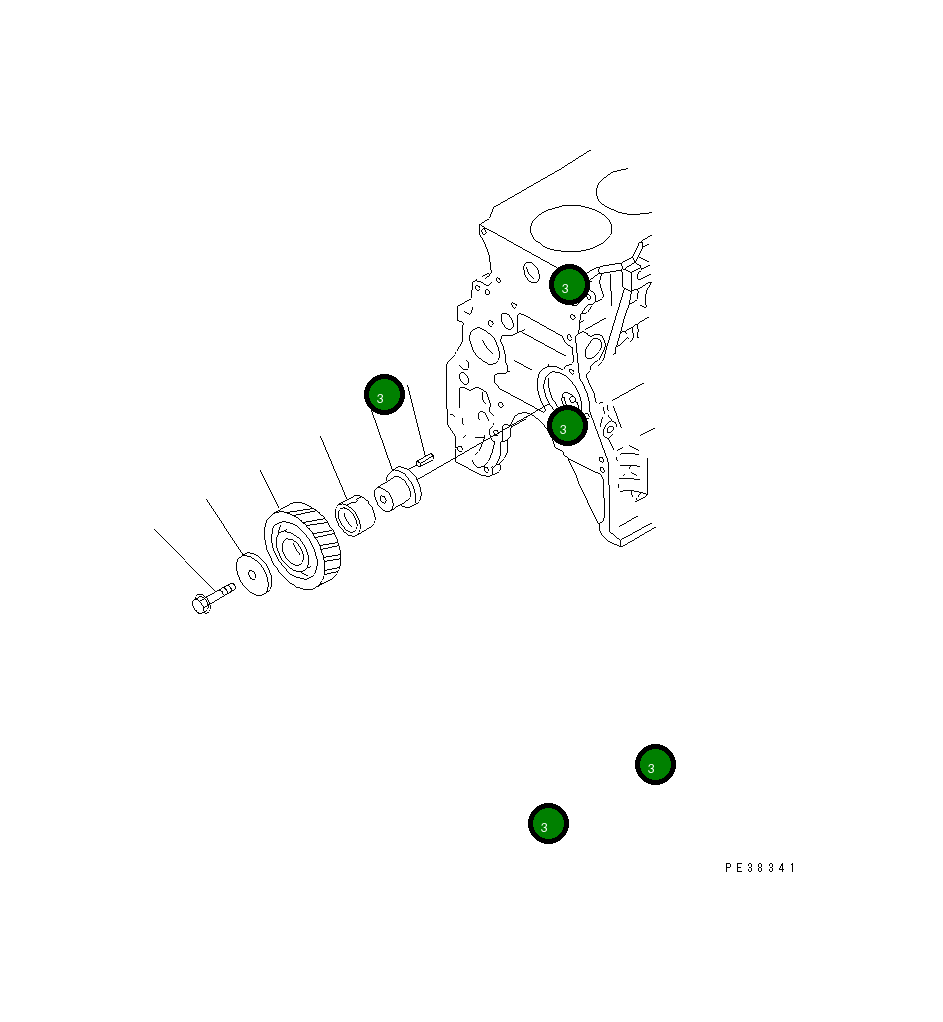 3

3

3

3

3

PE38341