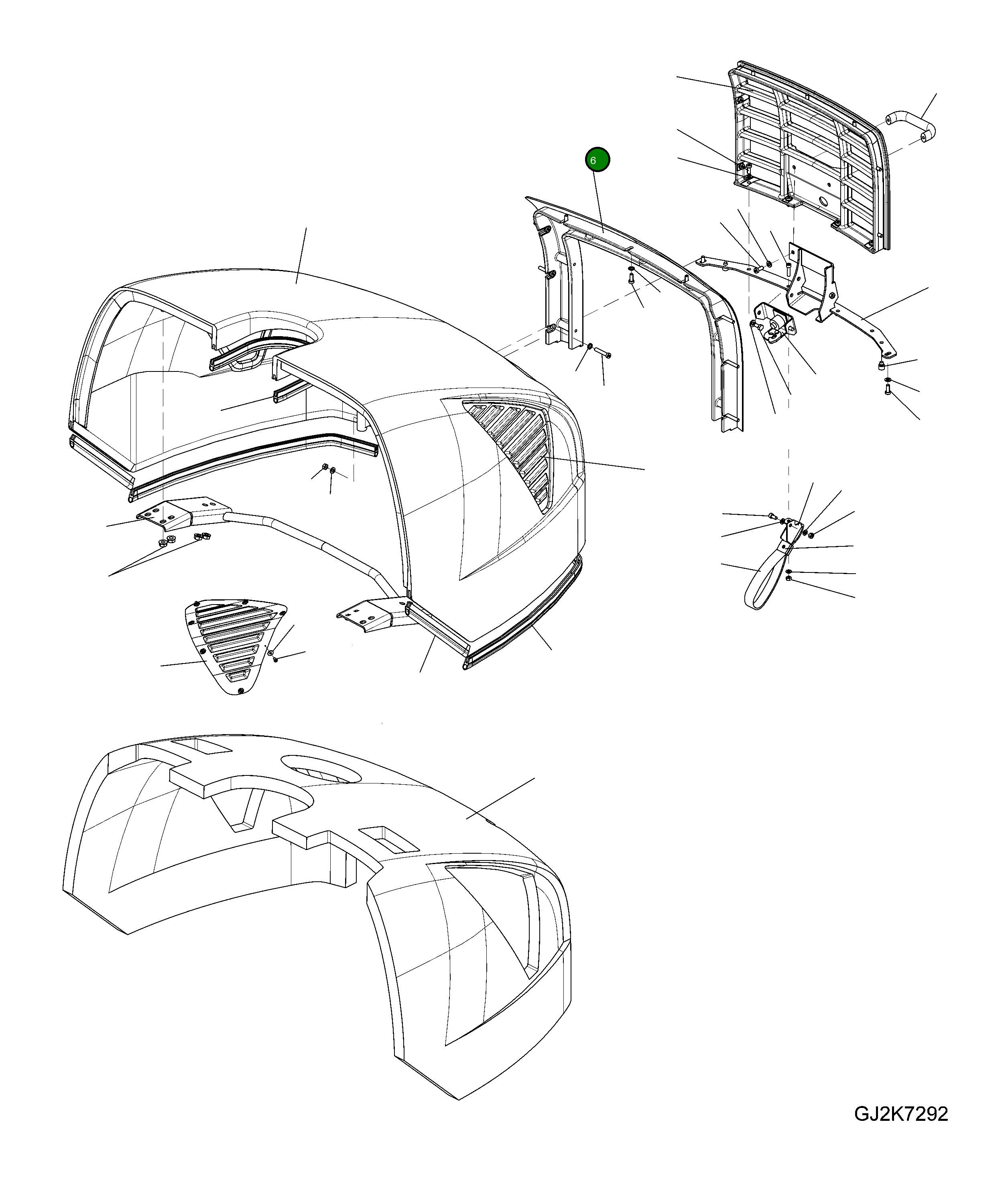 6

GJ2K7292