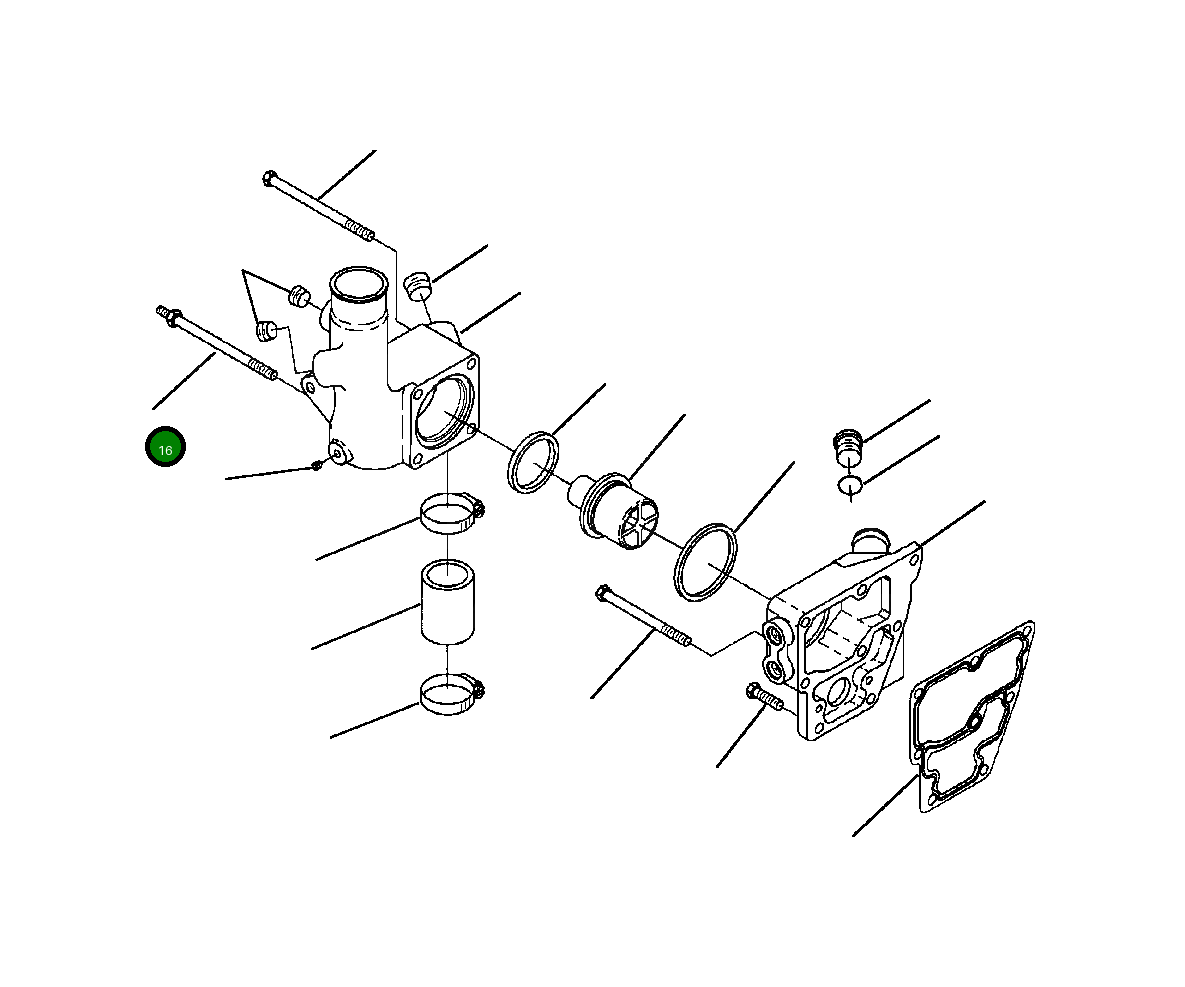 16