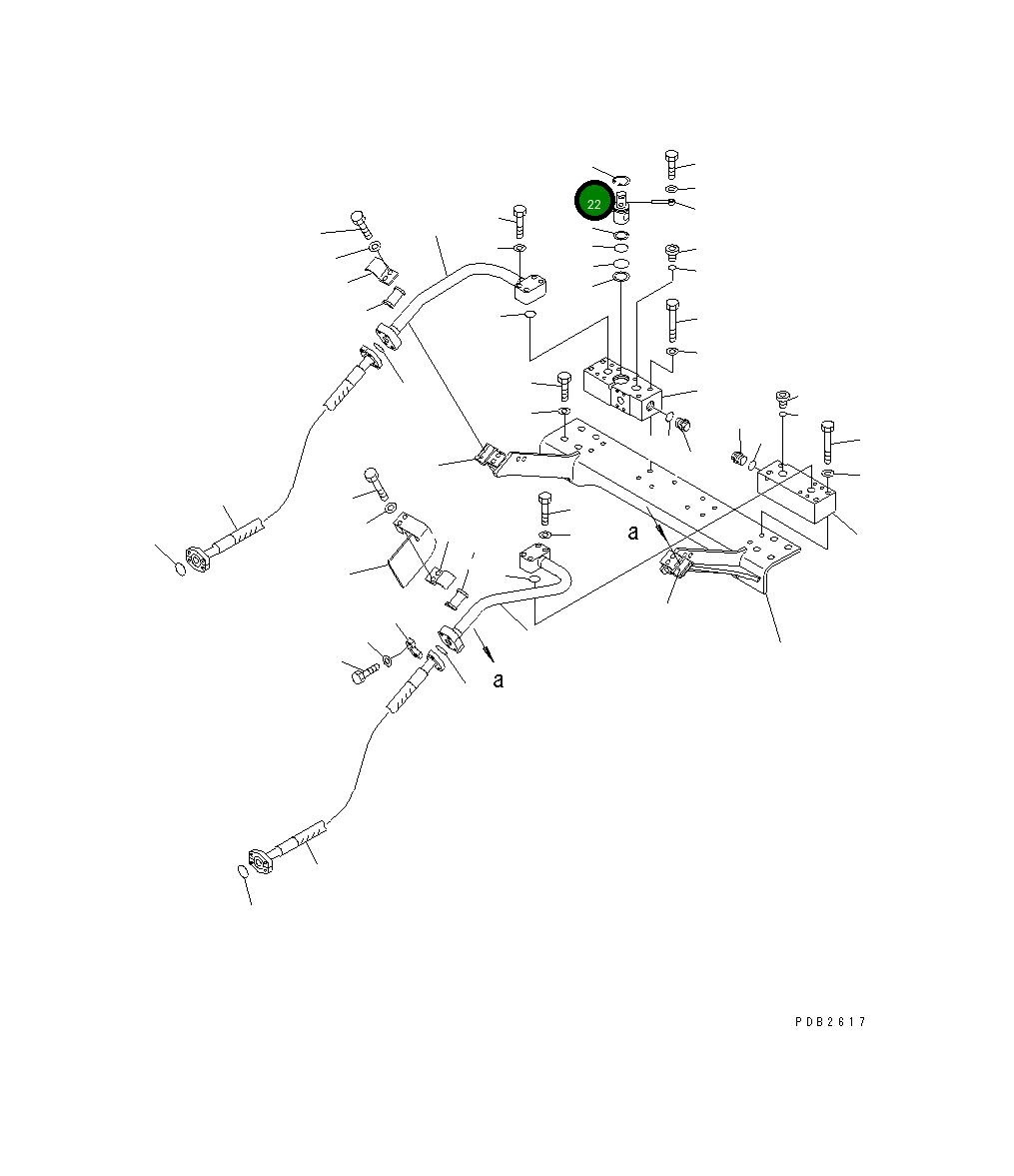 22

a

a

PDB2617